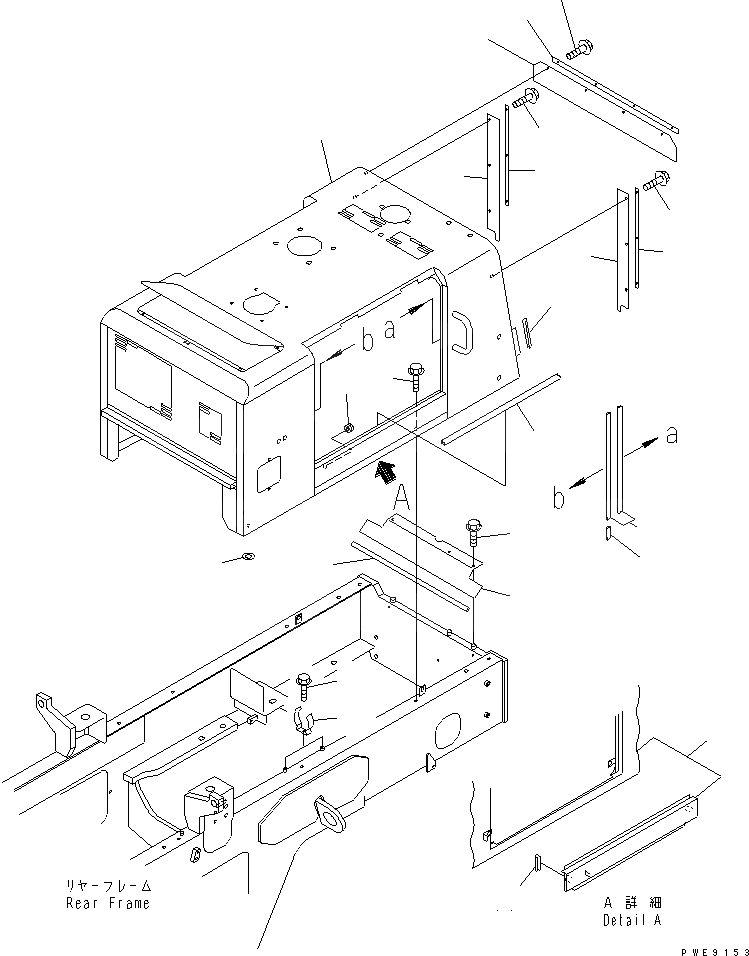 b a

a

b

A

リヤーフレーム
Rear Frame

A 詳細
Detail A

PWE9153