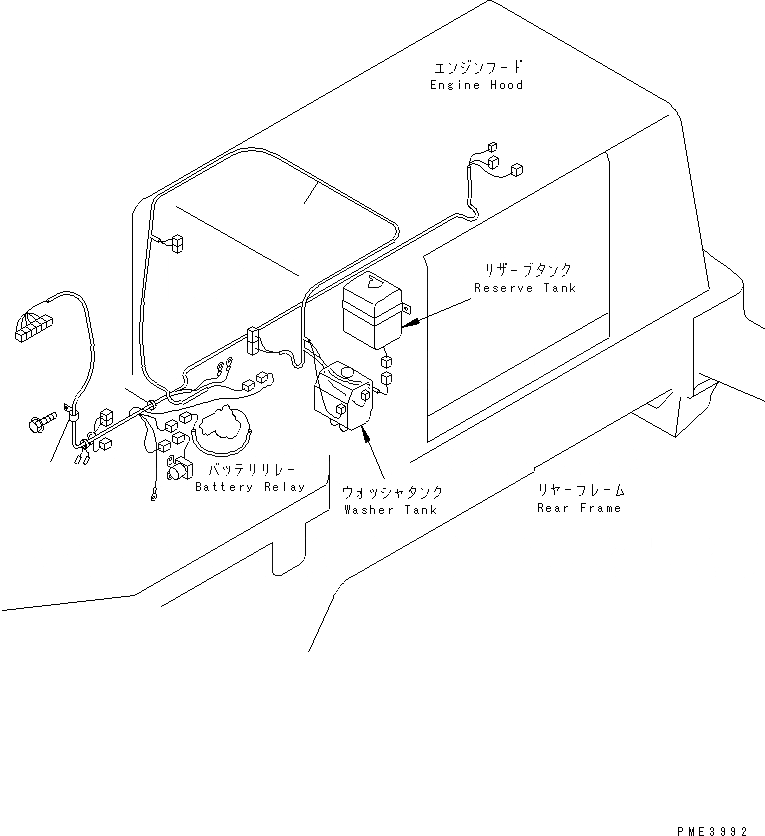 エンジンフード
Engine Hood

リザーブタンク
Reserve Tank

バッテリリレー
Battery Relay

ウォッシャタンク
Washer Tank

リヤーフレーム
Rear Frame

PME3992