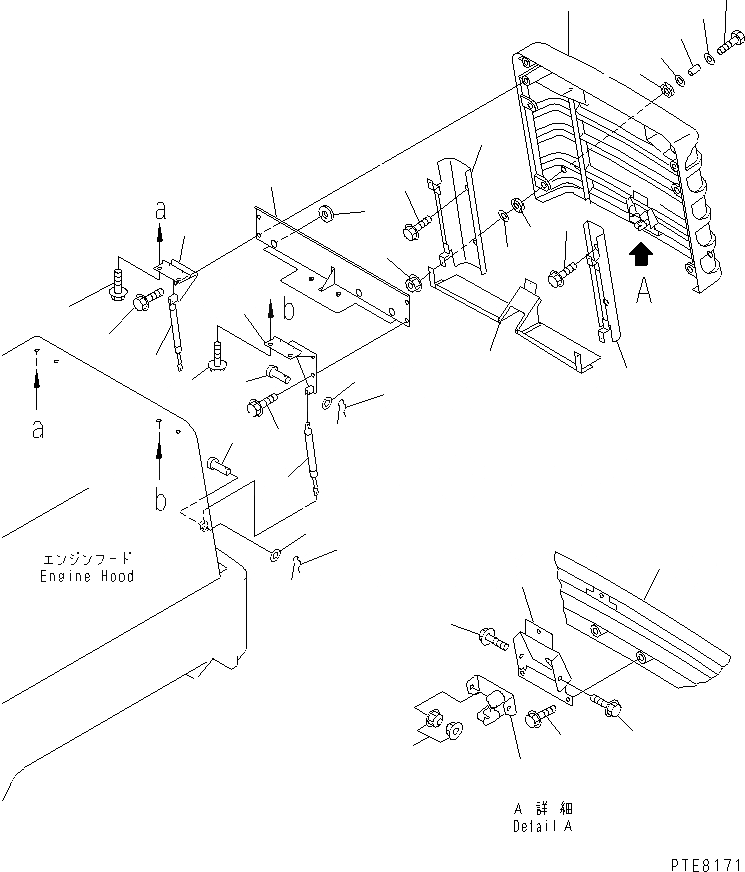 a
b
A
a
b
エンジンフード
Engine Hood
A 詳細
Detail A
PTE8171