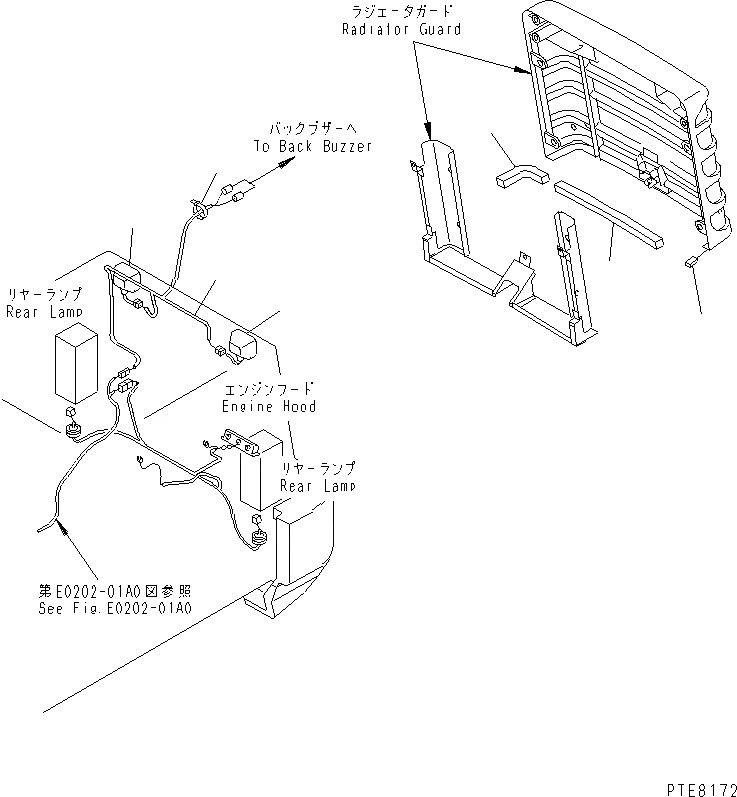 ラジエータガード
Radiator Guard

バックブザーへ
To Back Buzzer

リヤーランプ
Rear Lamp

エンジンフード
Engine Hood

リヤーランプ
Rear Lamp

第E0202-01A0図参照
See Fig.E0202-01A0

PTE8172