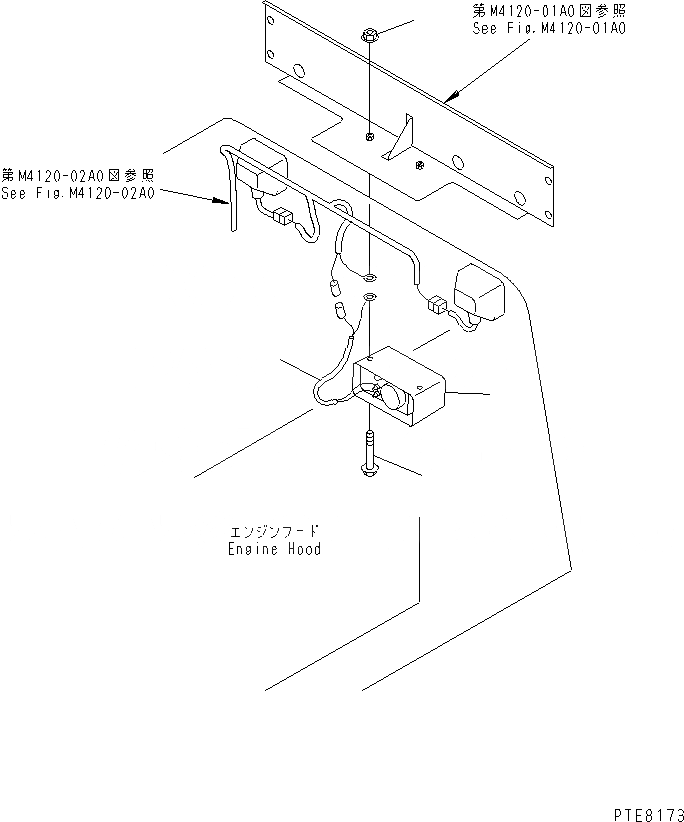 第M4120-01A0図参照
See Fig.M4120-01A0

第M4120-02A0図参照
See Fig.M4120-02A0

エンジンフード
Engine Hood

PTE8173