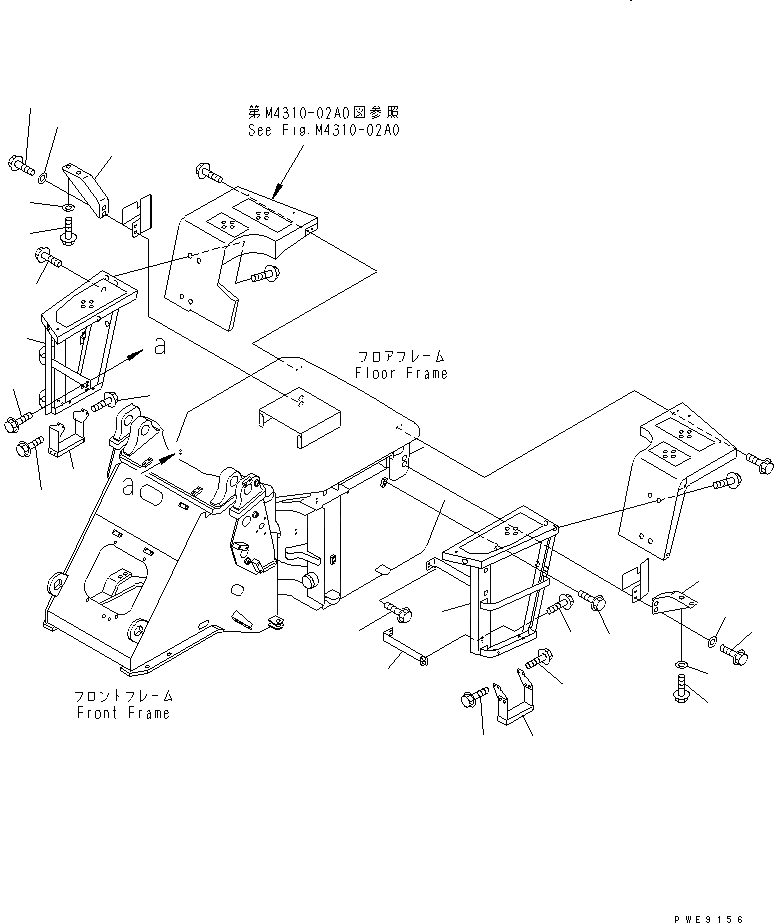 第M4310-02A0図参照
See Fig.M4310-02A0

a

フロアフレーム
Floor Frame

a

フロントフレーム
Front Frame

PWE9156