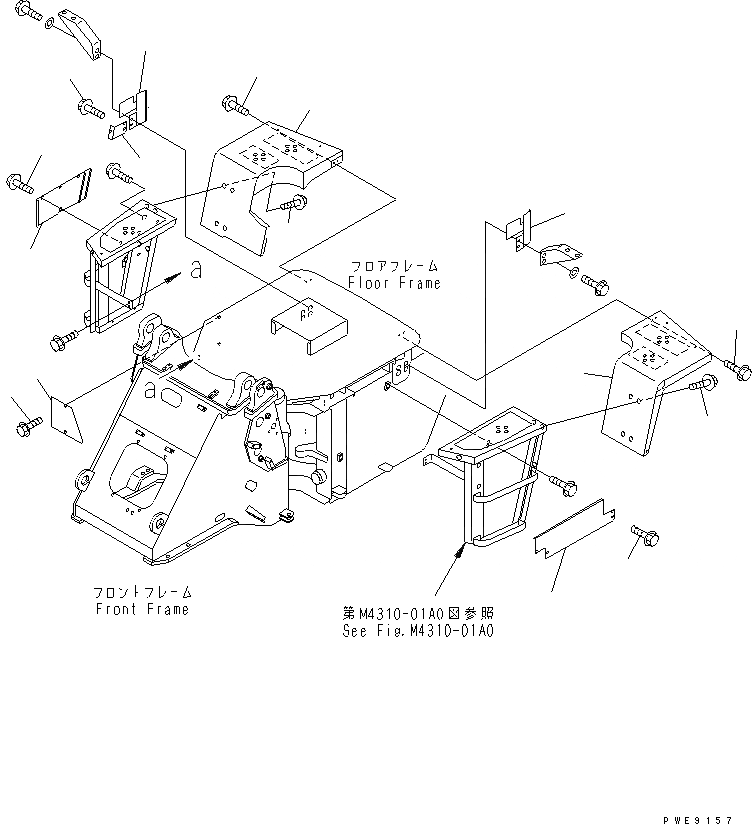 フロアフレーム
Floor Frame

a

a

フロントフレーム
Front Frame

第M4310-01A0図参照
See Fig.M4310-01A0

PWE9157