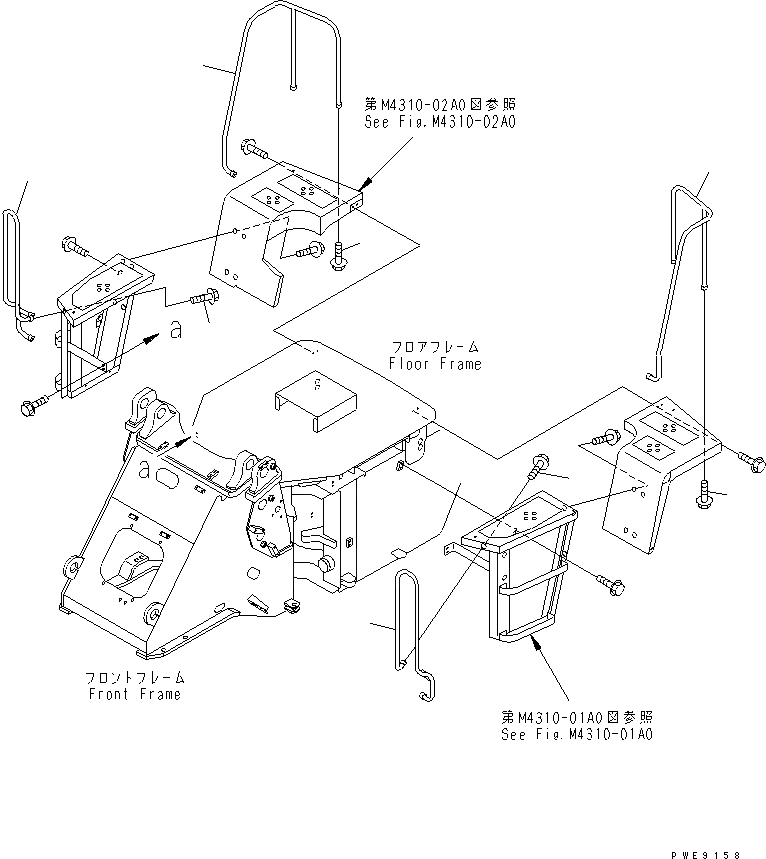 第M4310-02A0図参照
See Fig.M4310-02A0

a

フロアフレーム
Floor Frame

a

フロントフレーム
Front Frame

第M4310-01A0図参照
See Fig.M4310-01A0

PWE9158