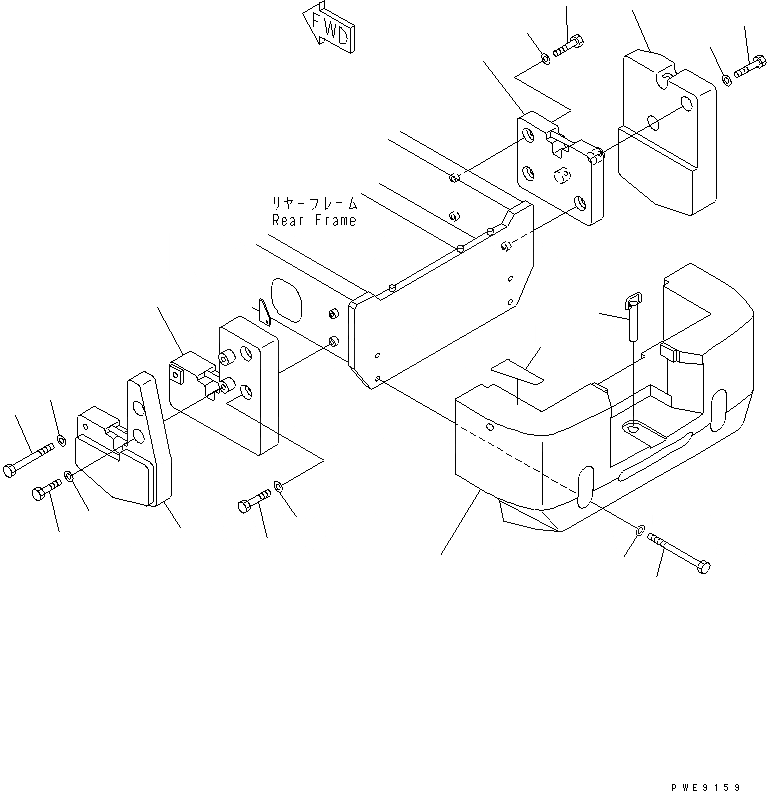 FWD

リヤーフレーム
Rear Frame

PWE9159