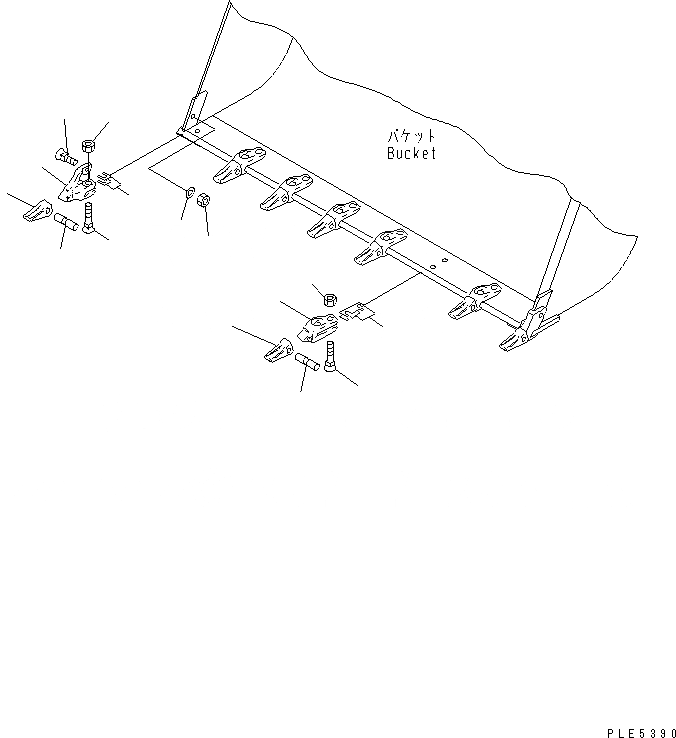 バケット
Bucket

PLE5390