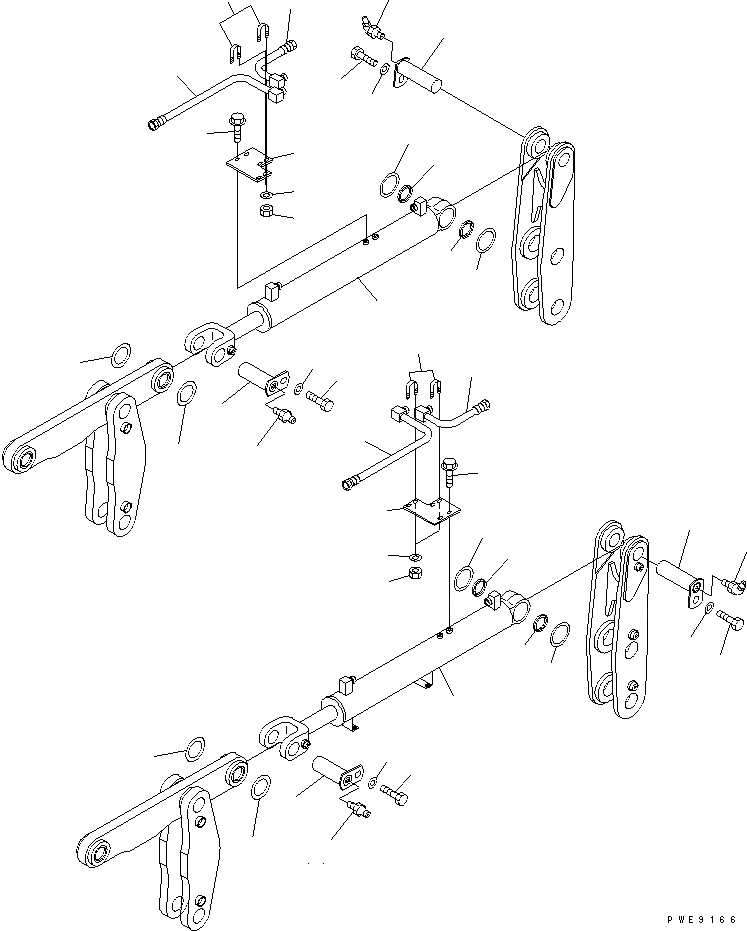 PWE9166