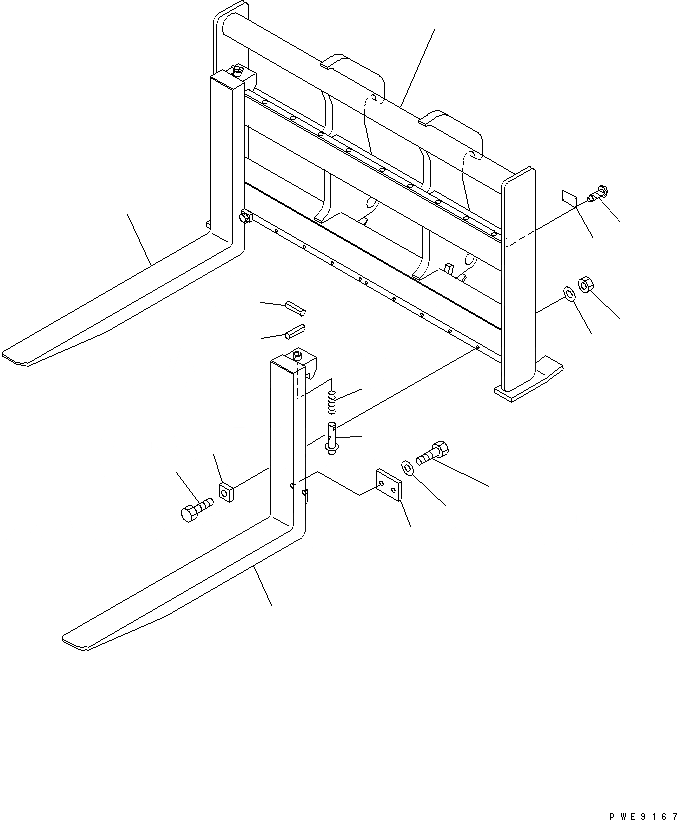 PWE9167