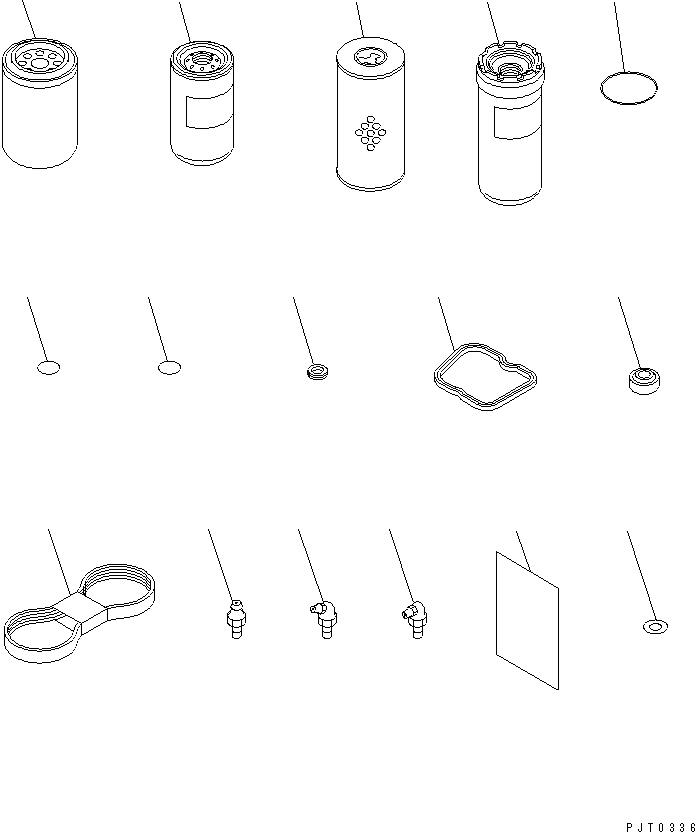 PJT0336