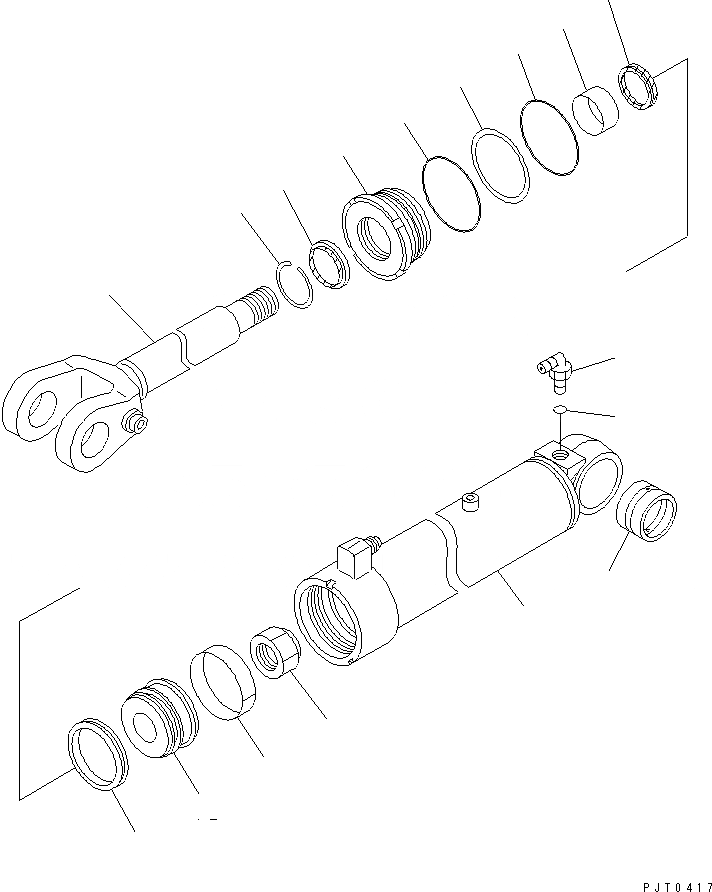 PJT0417