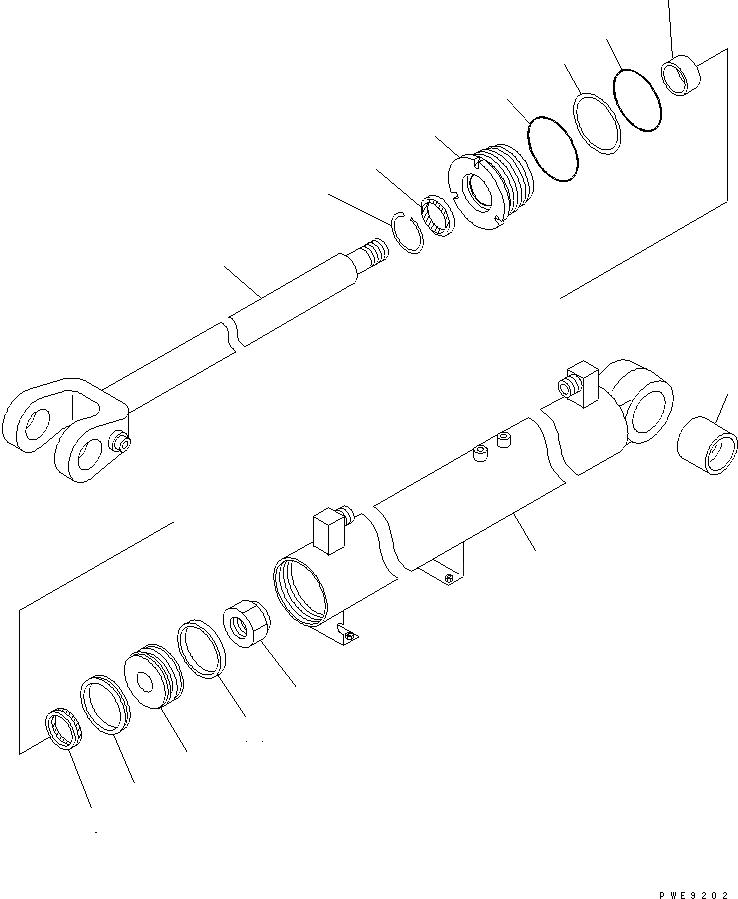 PWE9202