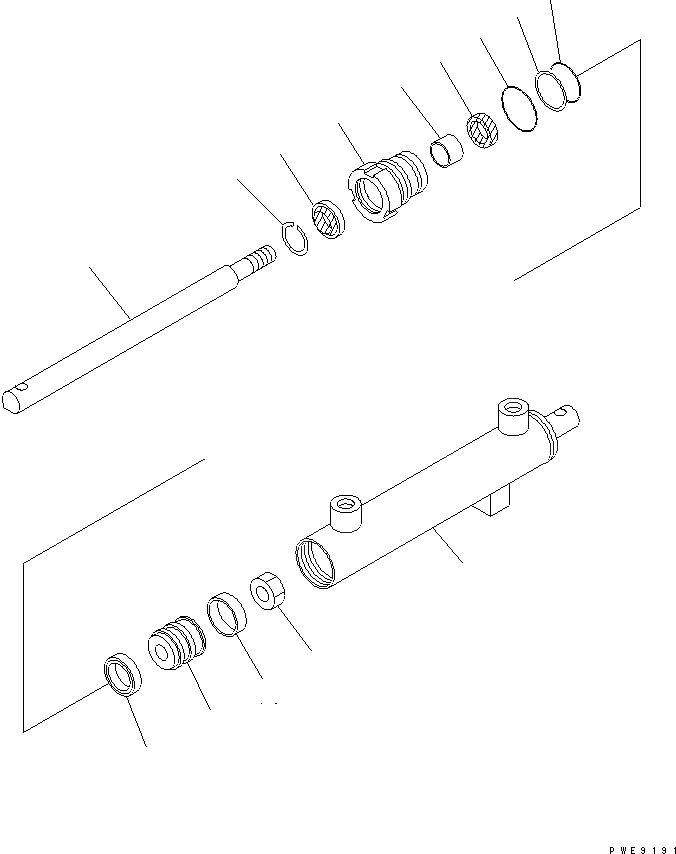 PWE9191