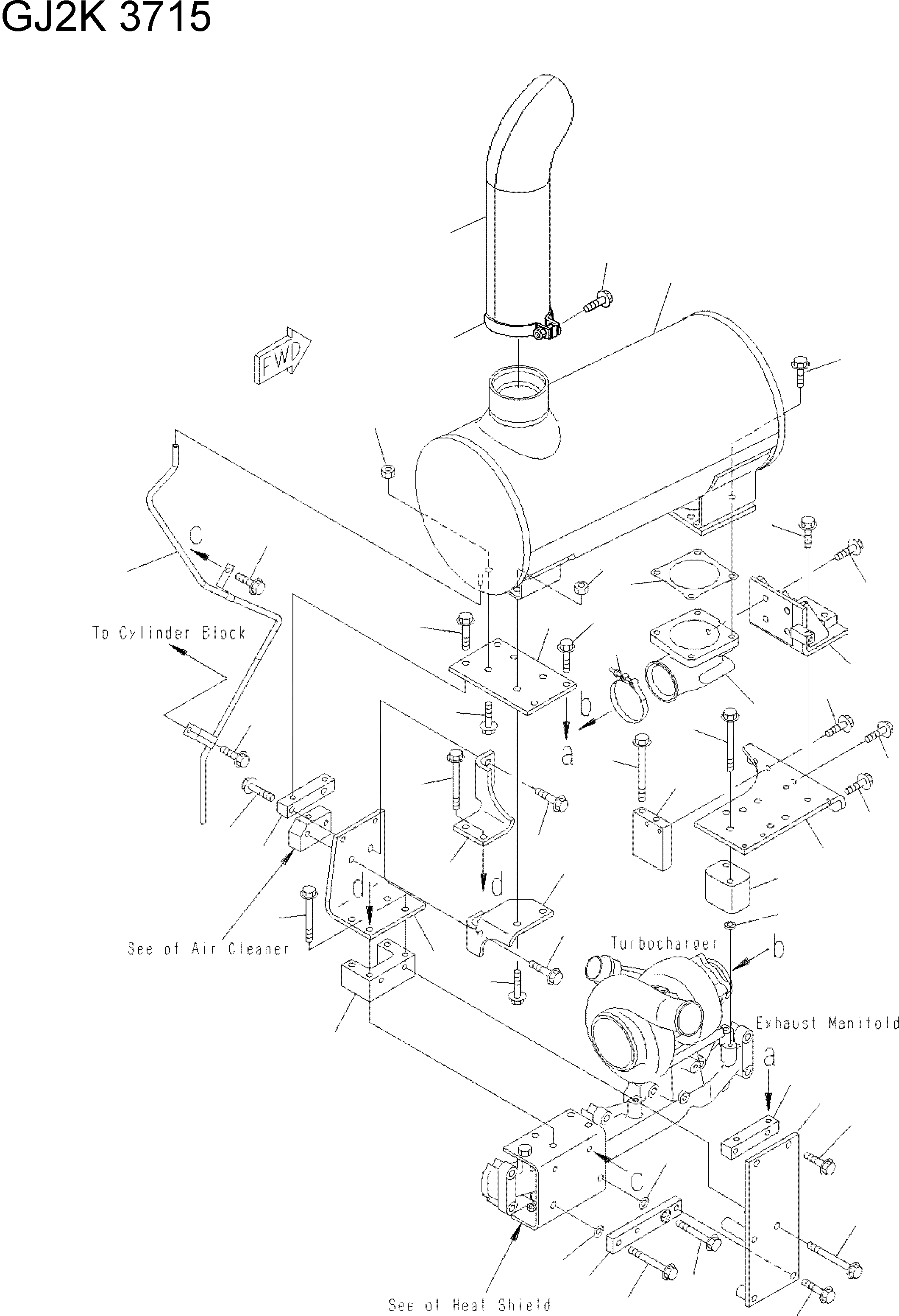 GJ2K 3715

FWD

c

To Cylinder Block

b

a

d

d

See of Air Cleaner

Turbocharger

b

Exhaust Manifold

a

c

See of Heat Shield