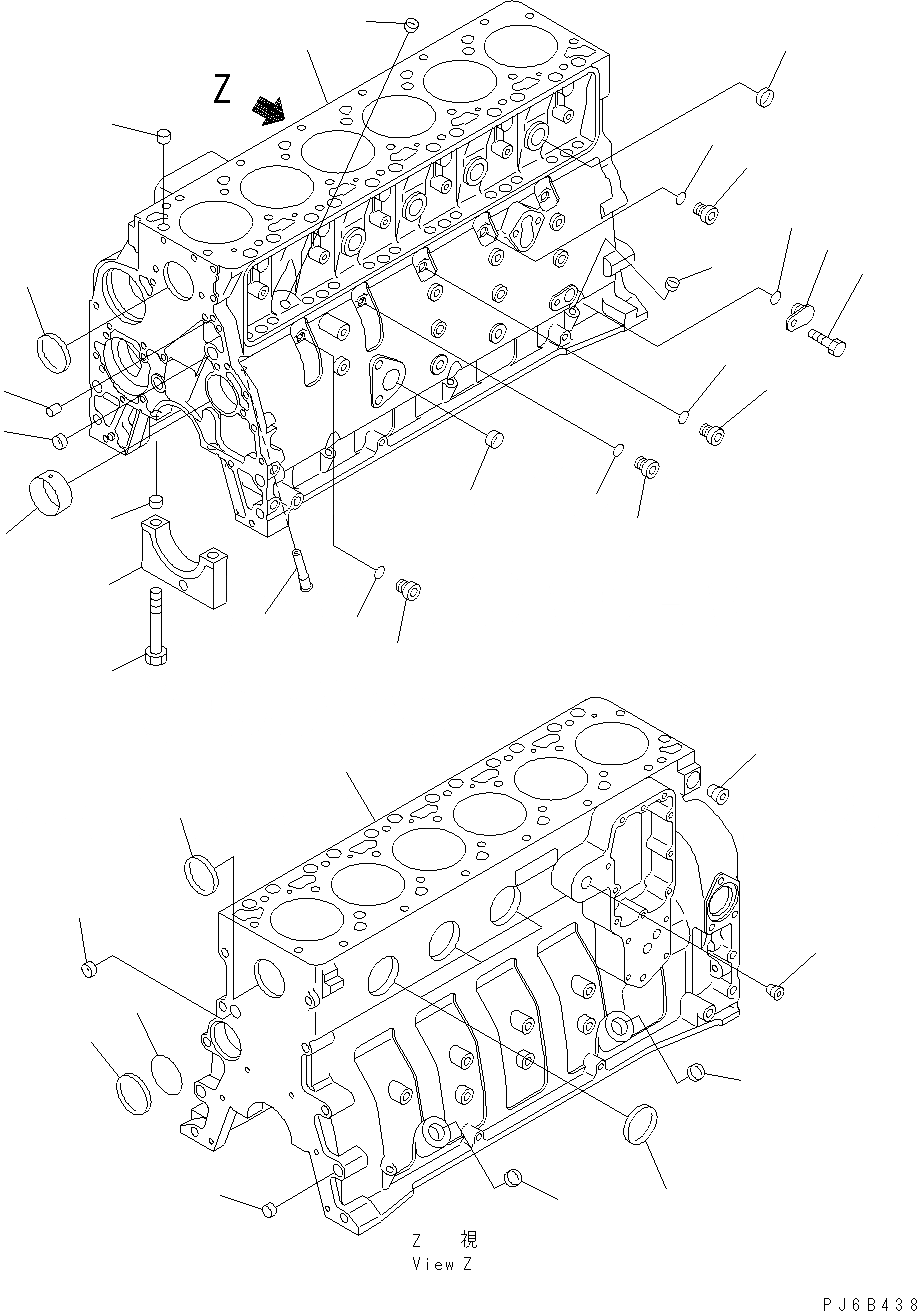 Z

Z 視
View Z

PJ6B438