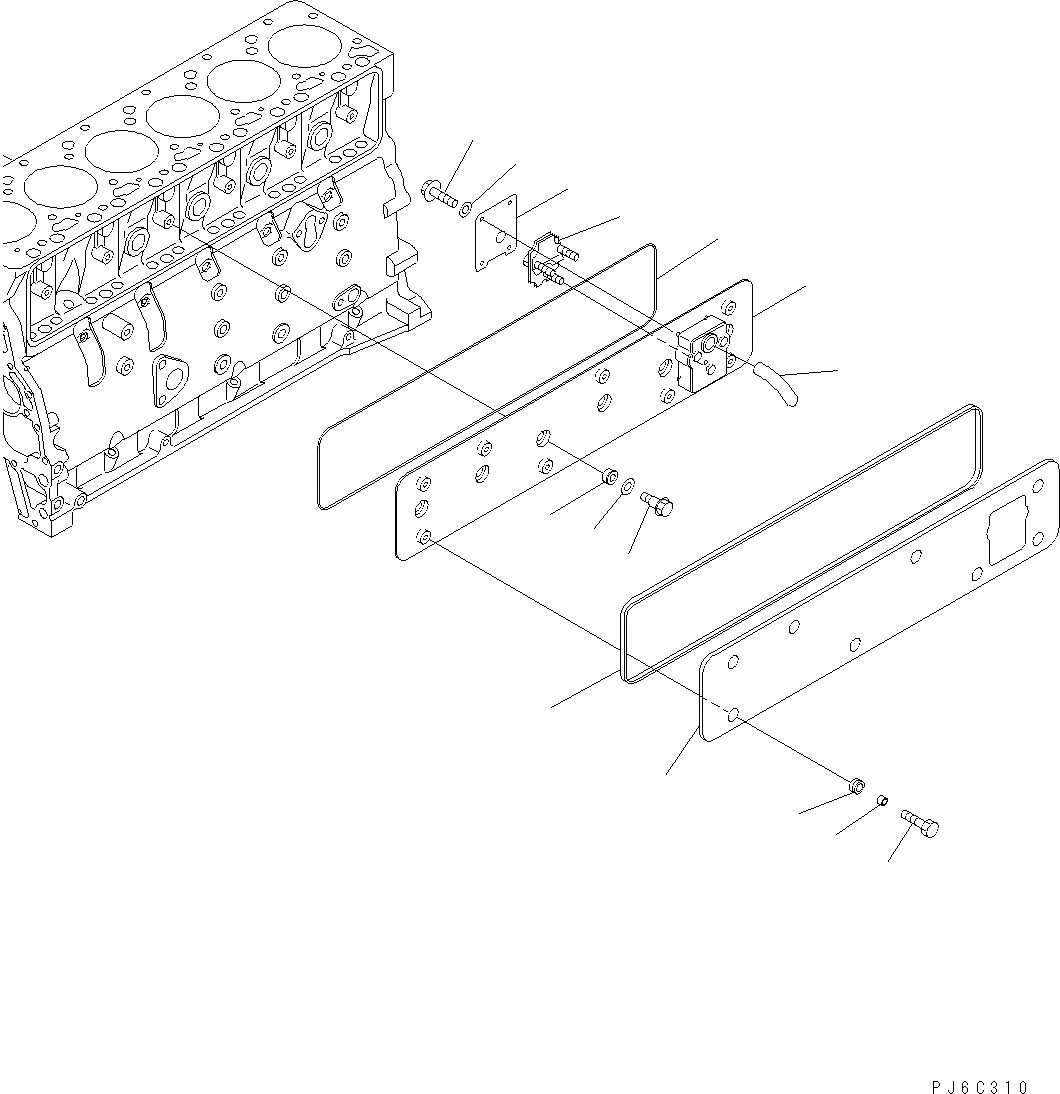 PJ6C310