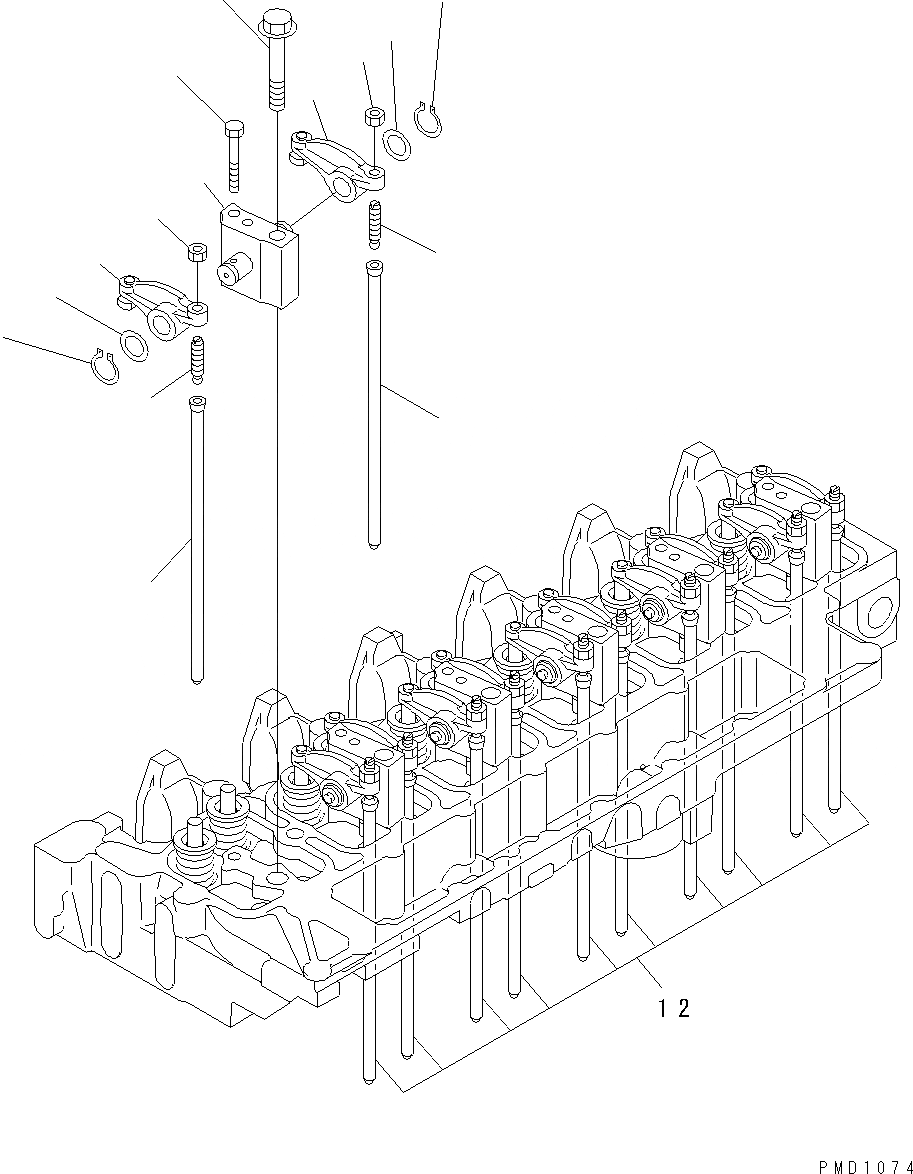 12

PMD1074