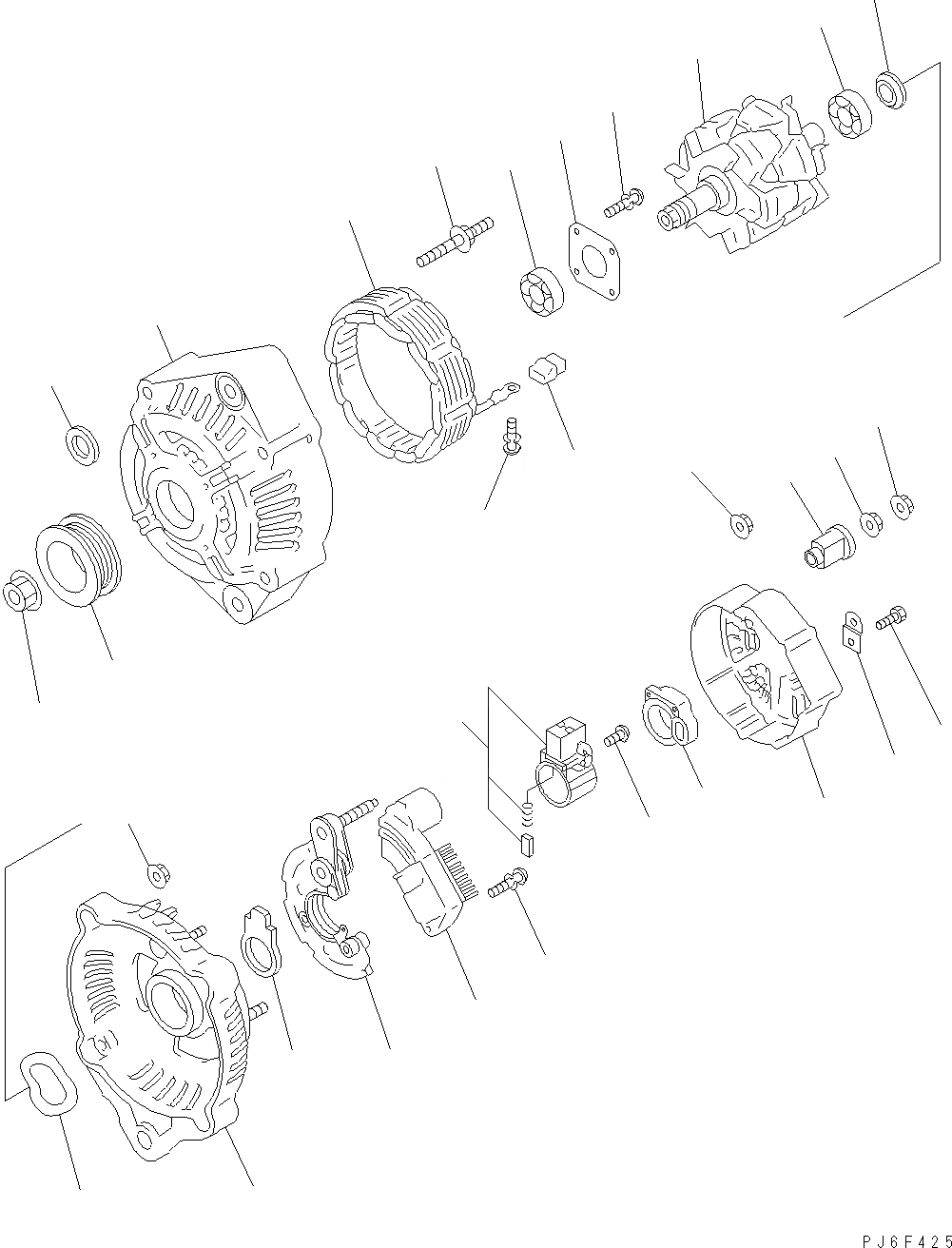 PJ6F425