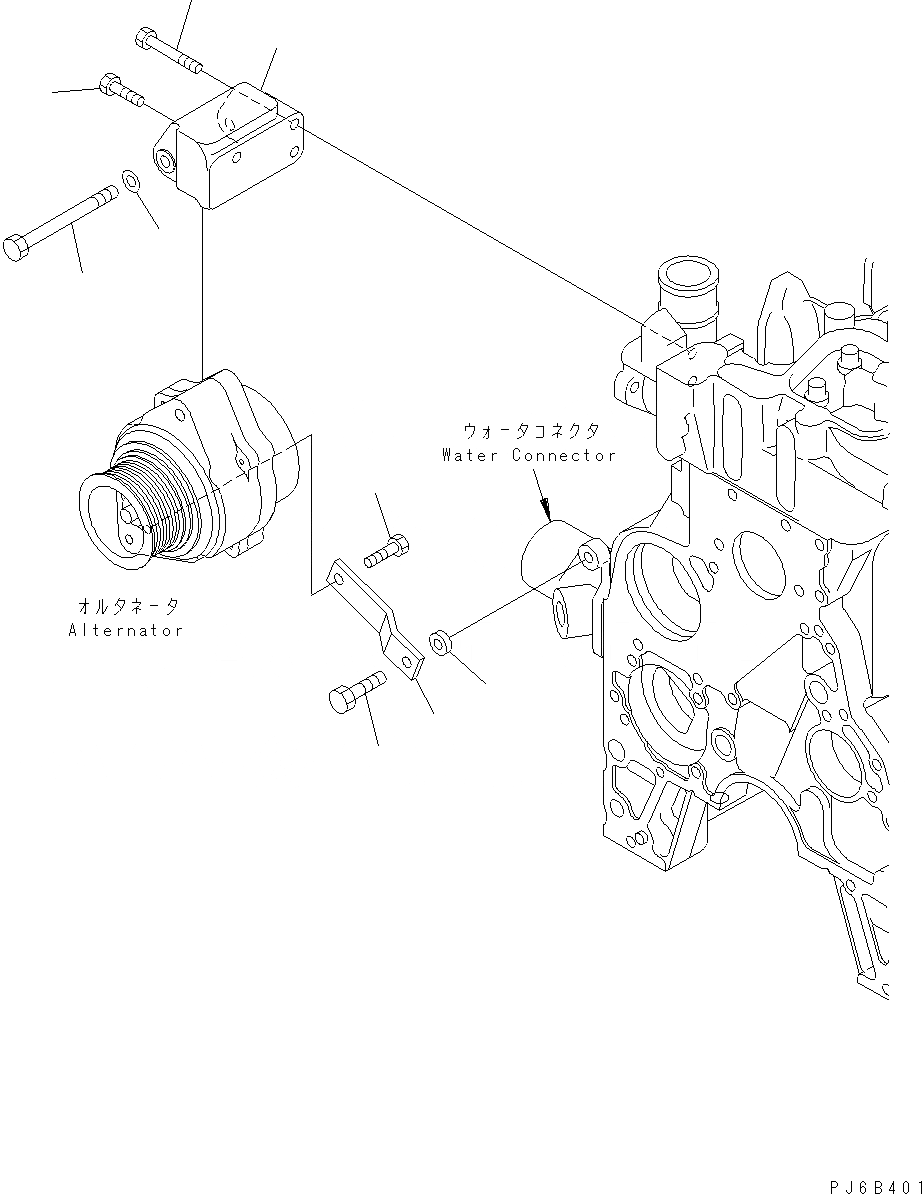 ウォータコネクタ
Water Connector

オルタネータ
Alternator

PJ6B401