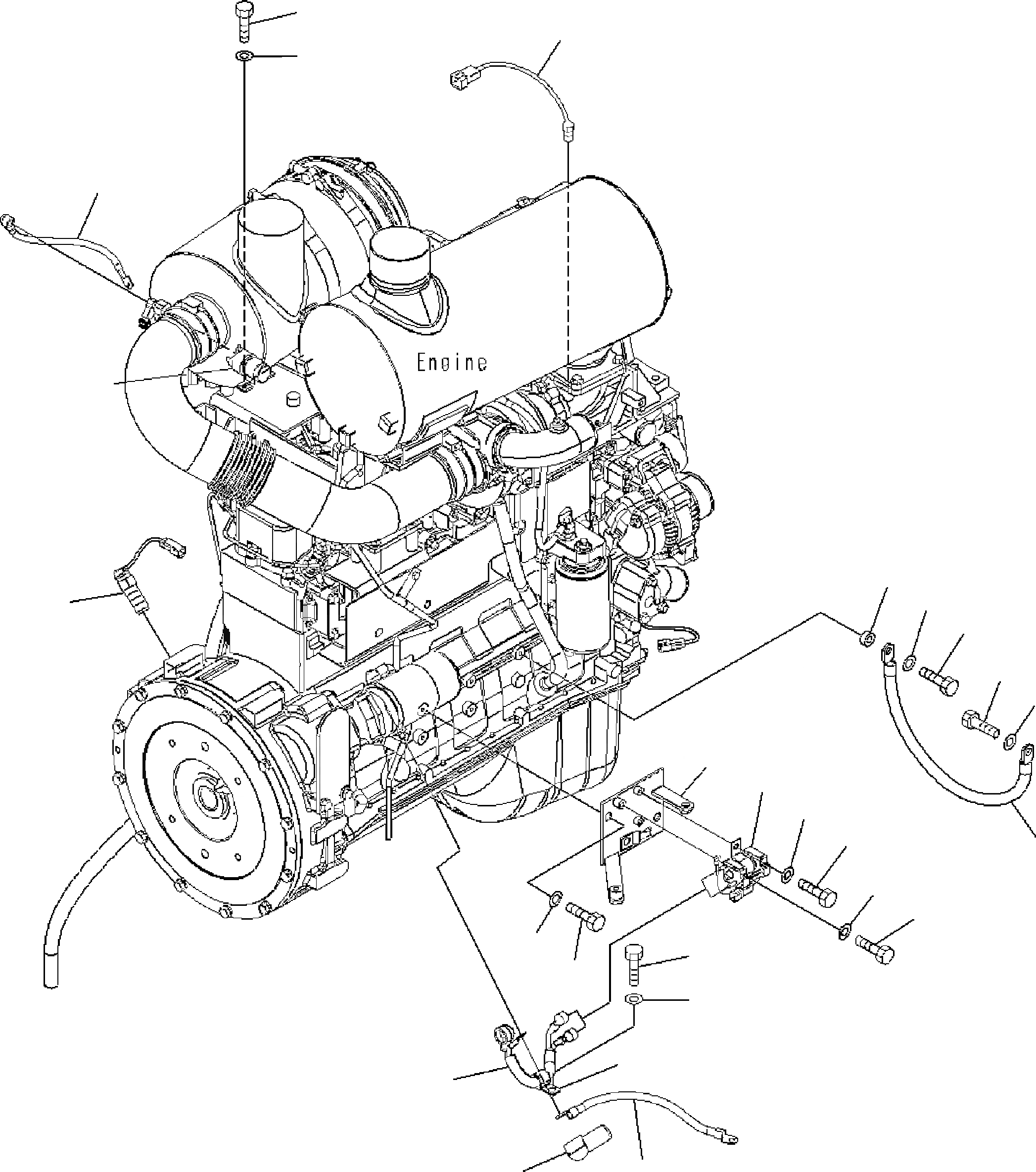 Engine