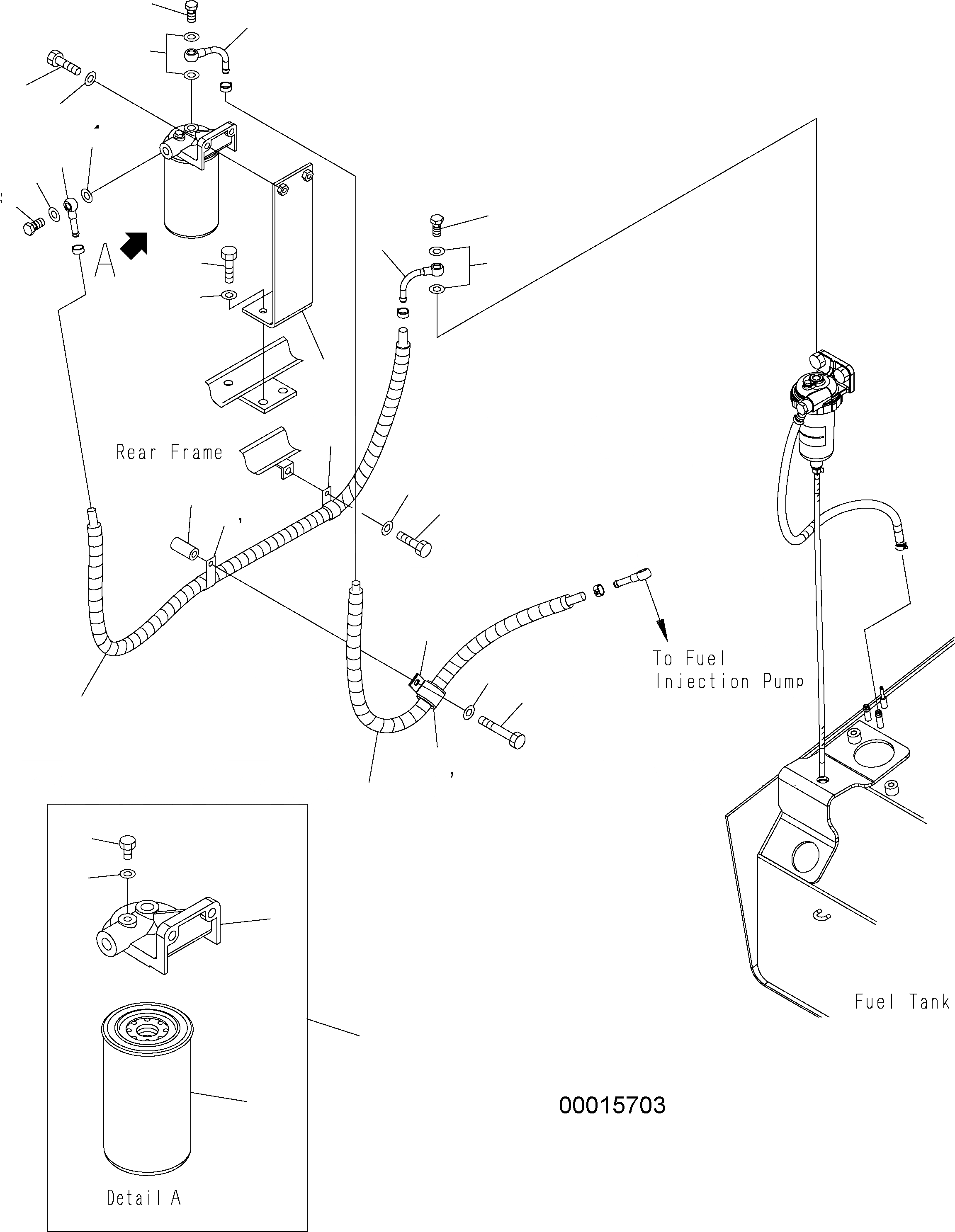 A

Rear Frame

To Fuel Injection Pump

Fuel Tank

Detail A

00015703