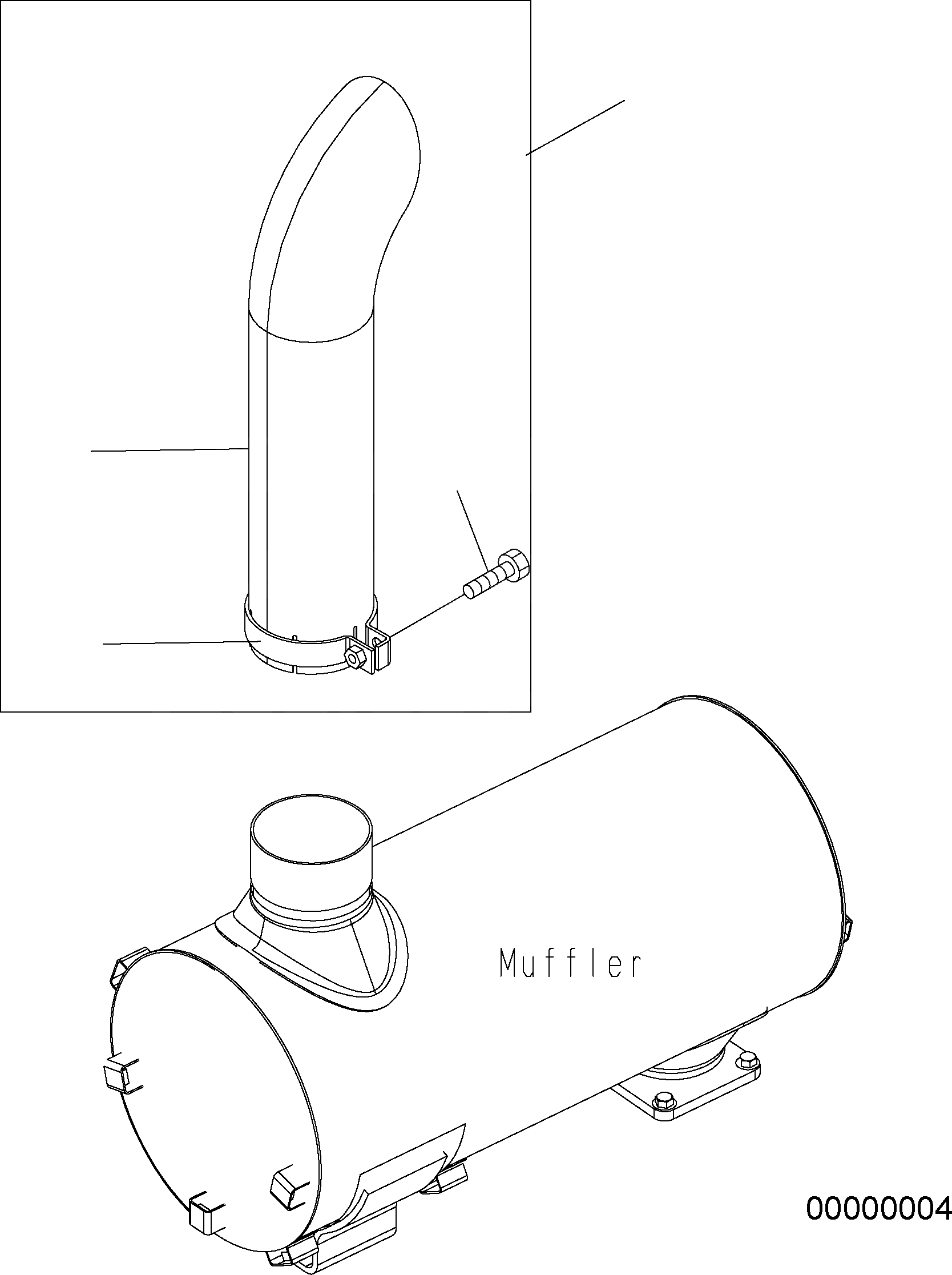 Muffler

00000004