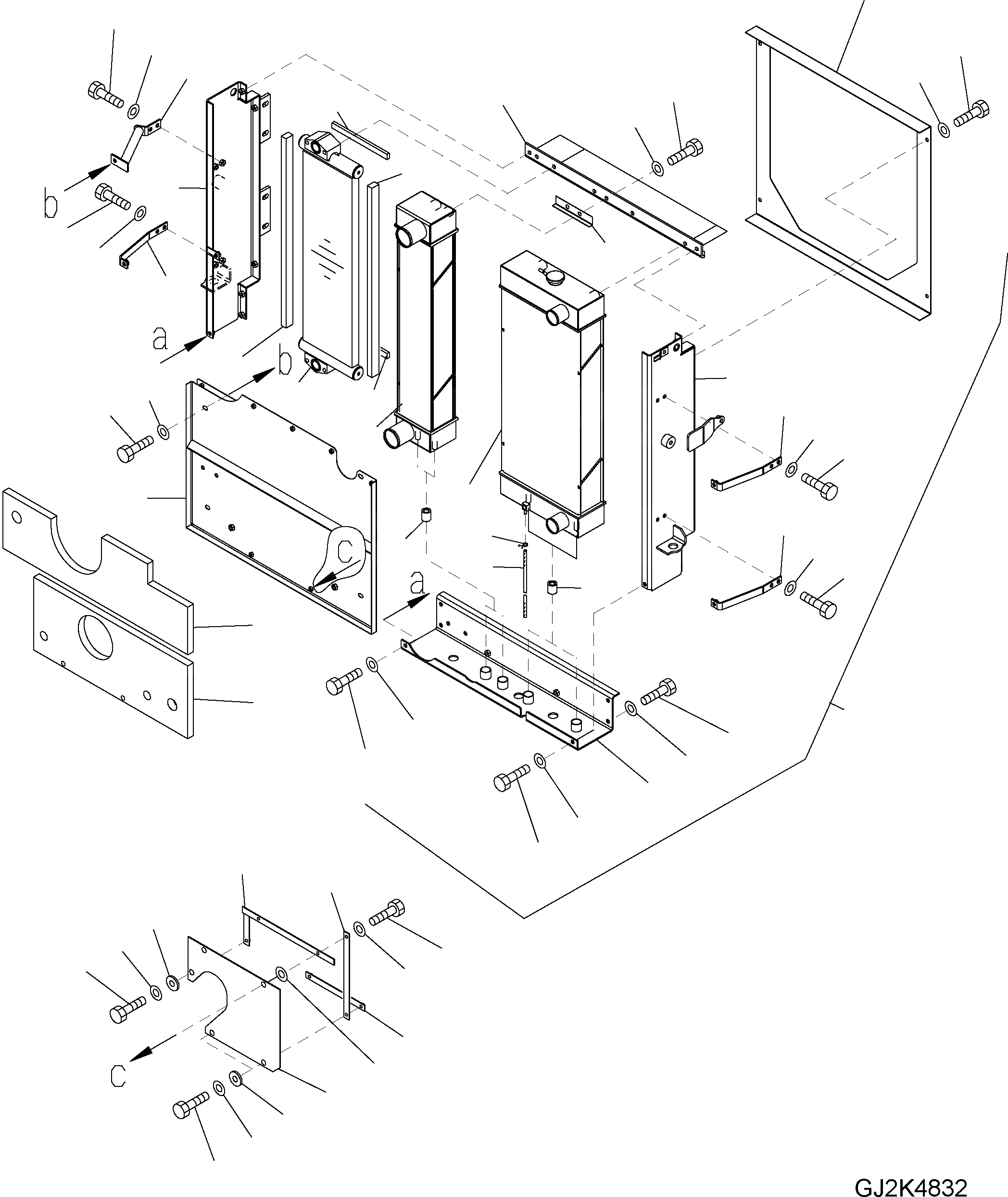 b
a
b
C
a
c
GJ2K4832