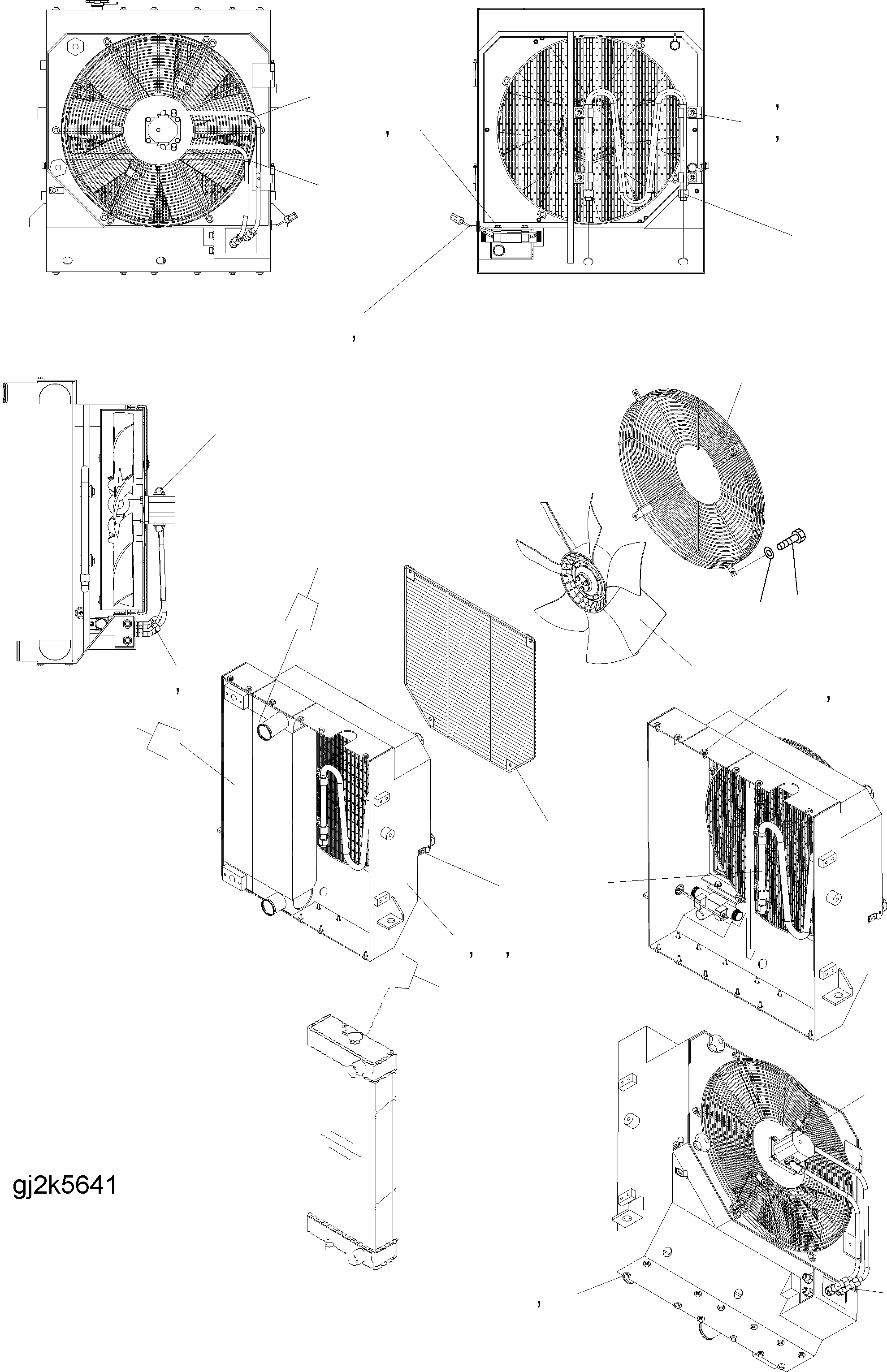 gj2k5641