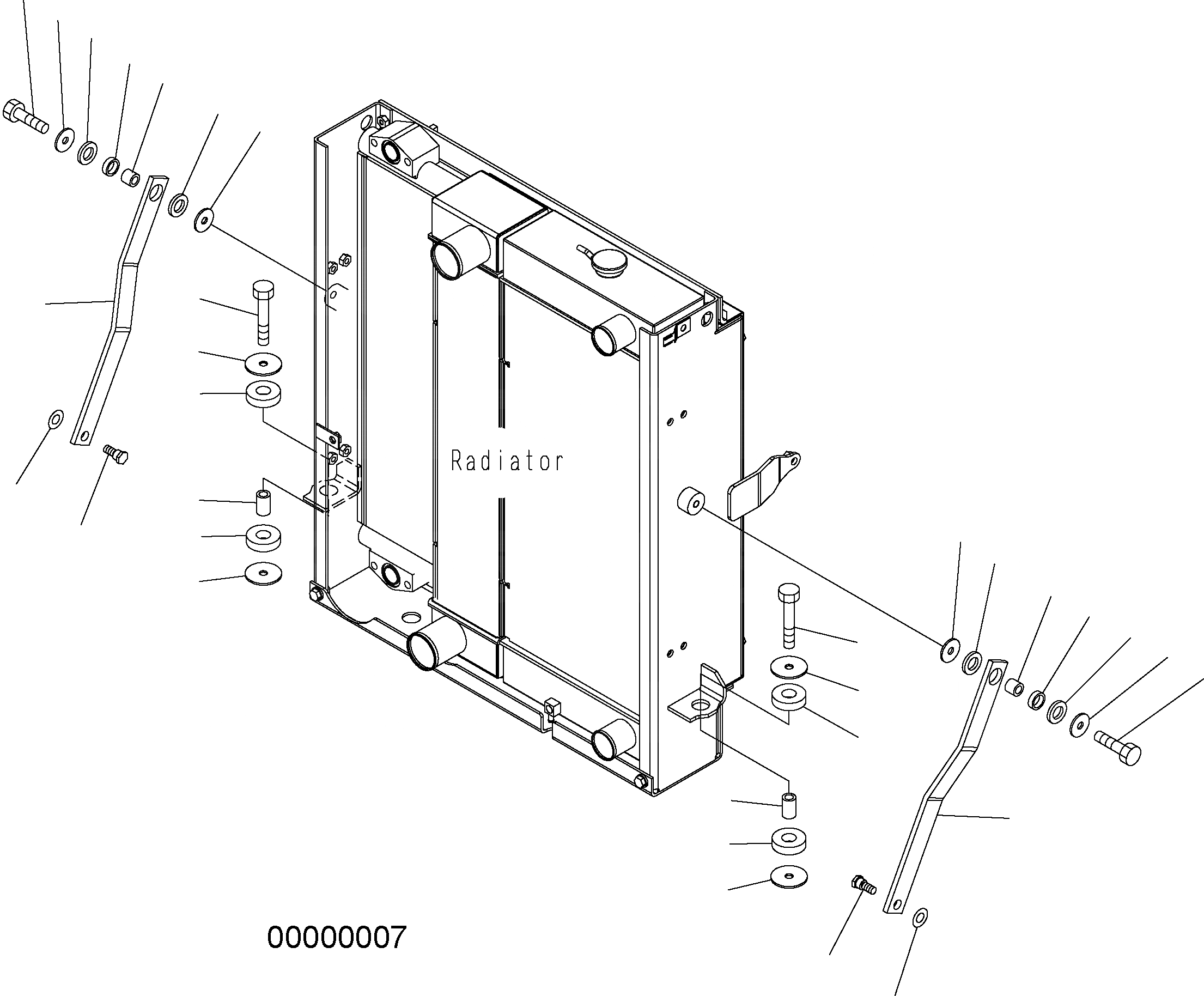 Radiator

00000007