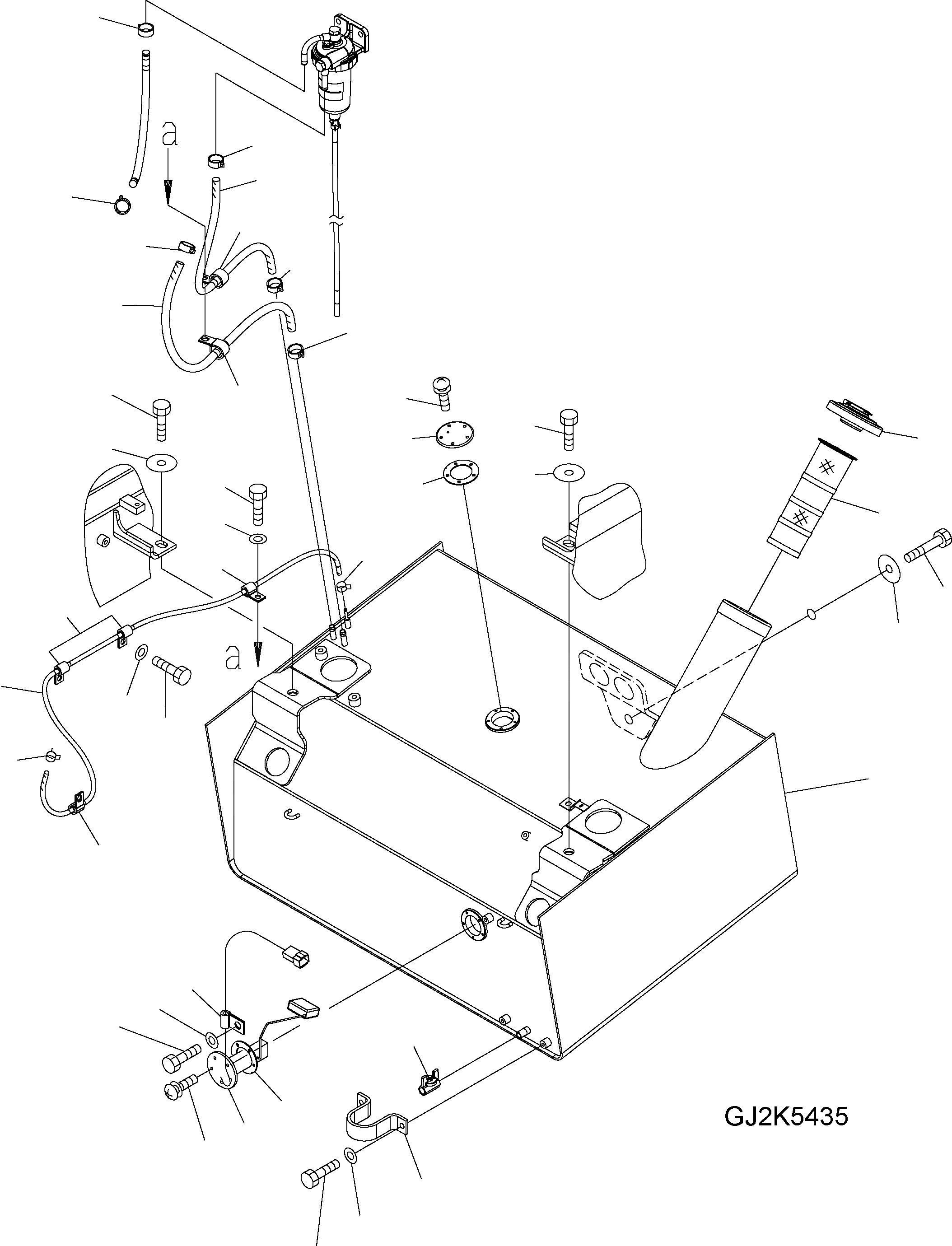 a

a

GJ2K5435