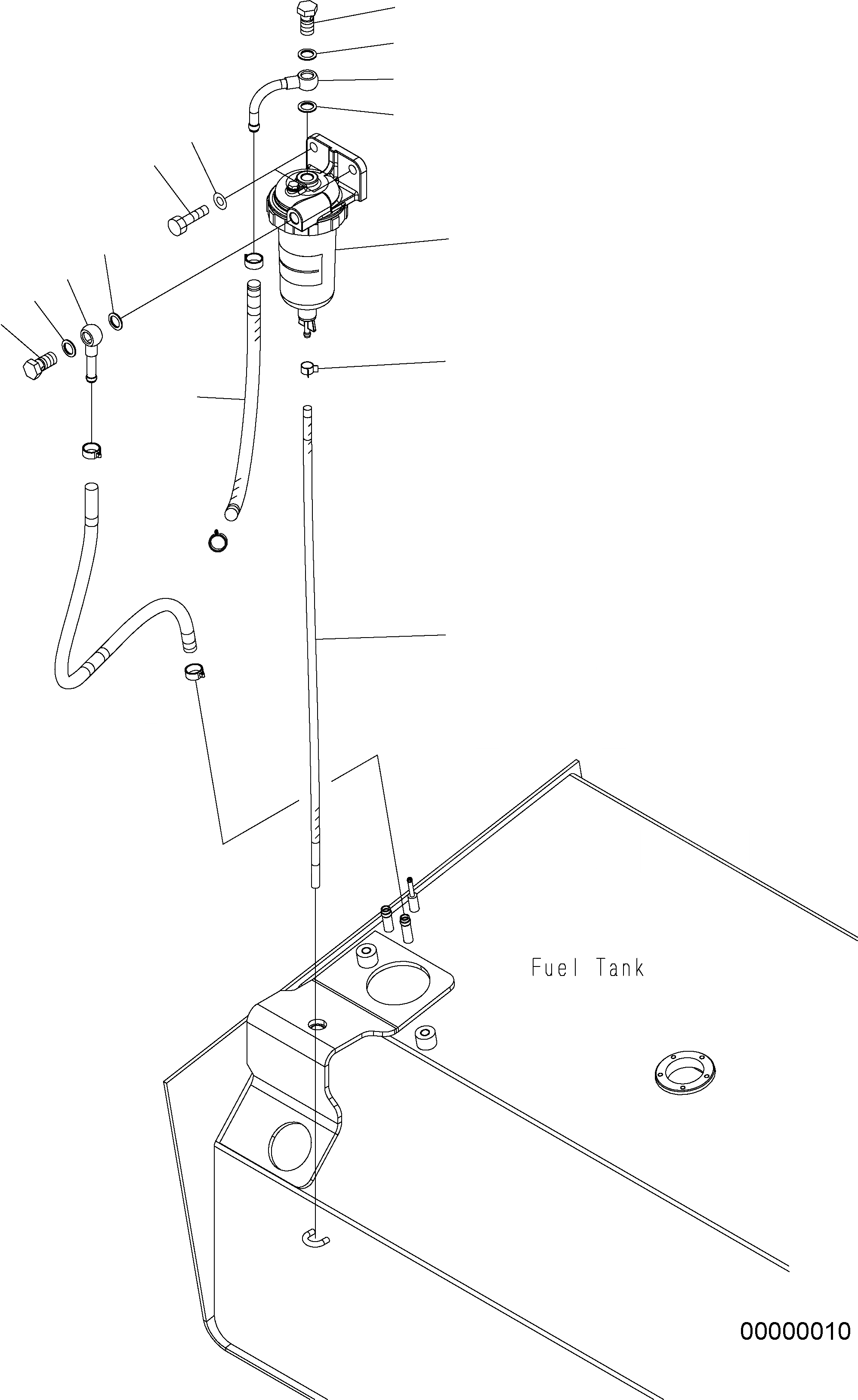 Fuel Tank

00000010