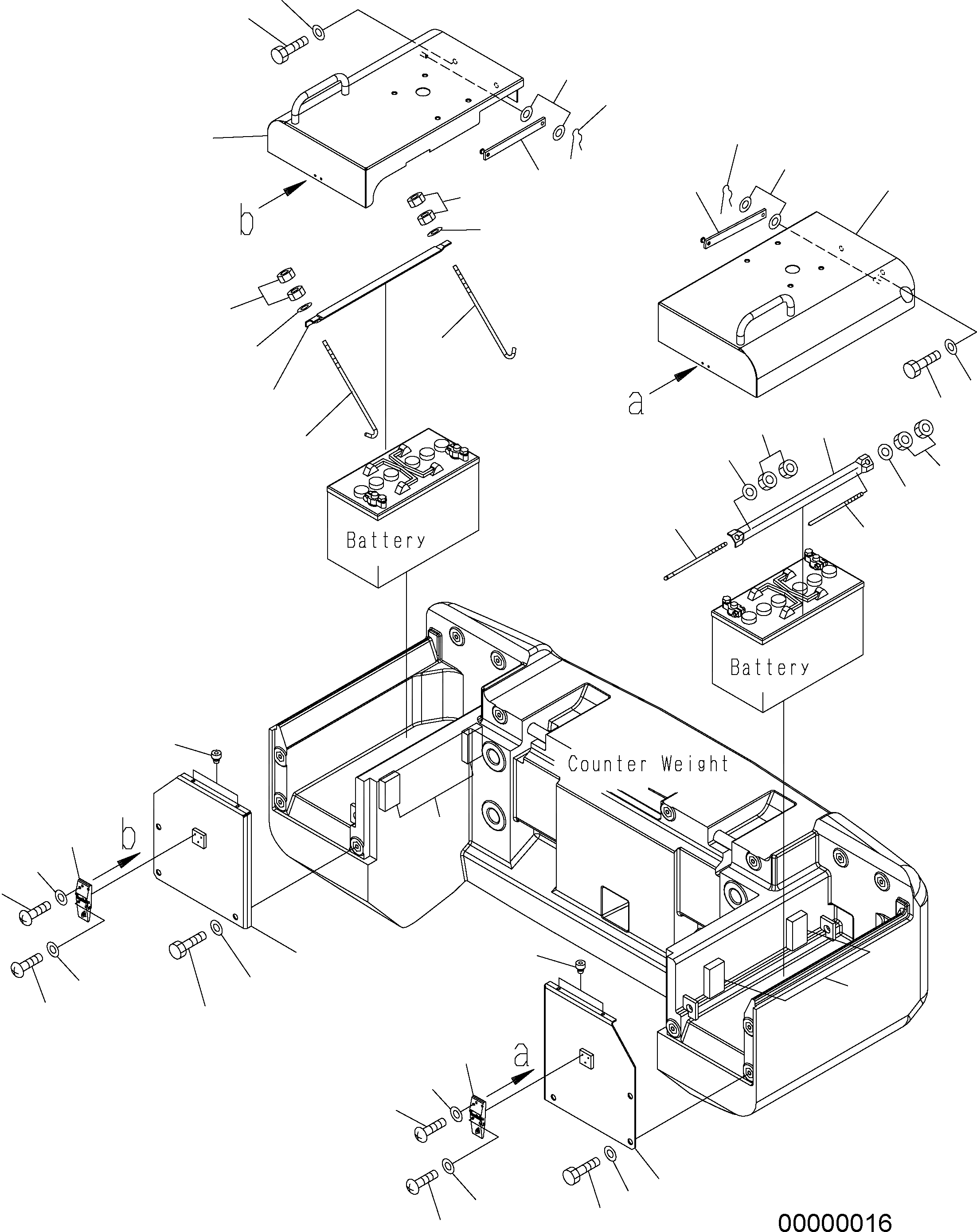 b

a

Battery

Battery

Counter Weight

b

a

00000016