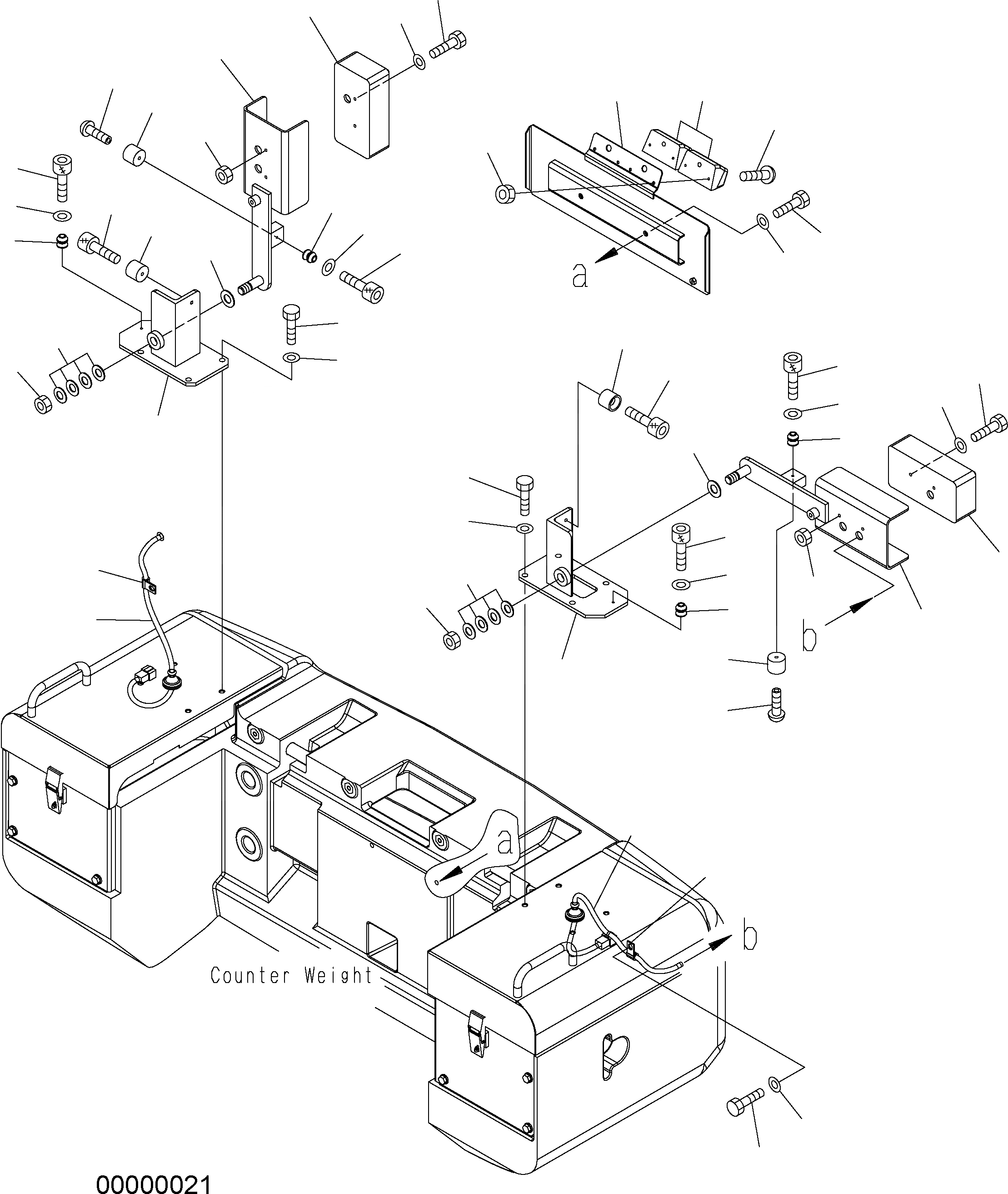 a

b

a

b

Counter Weight

00000021