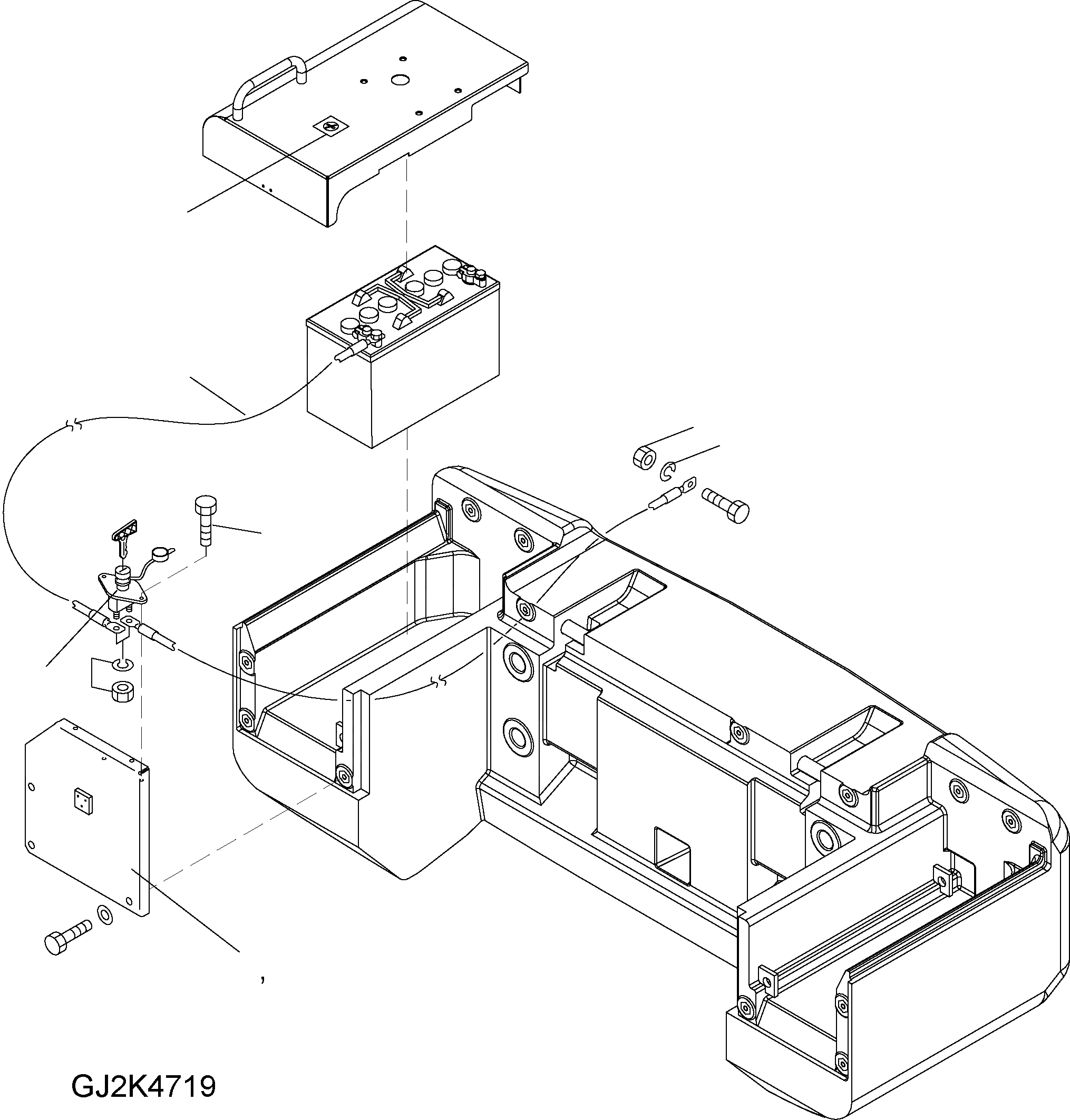 GJ2K4719