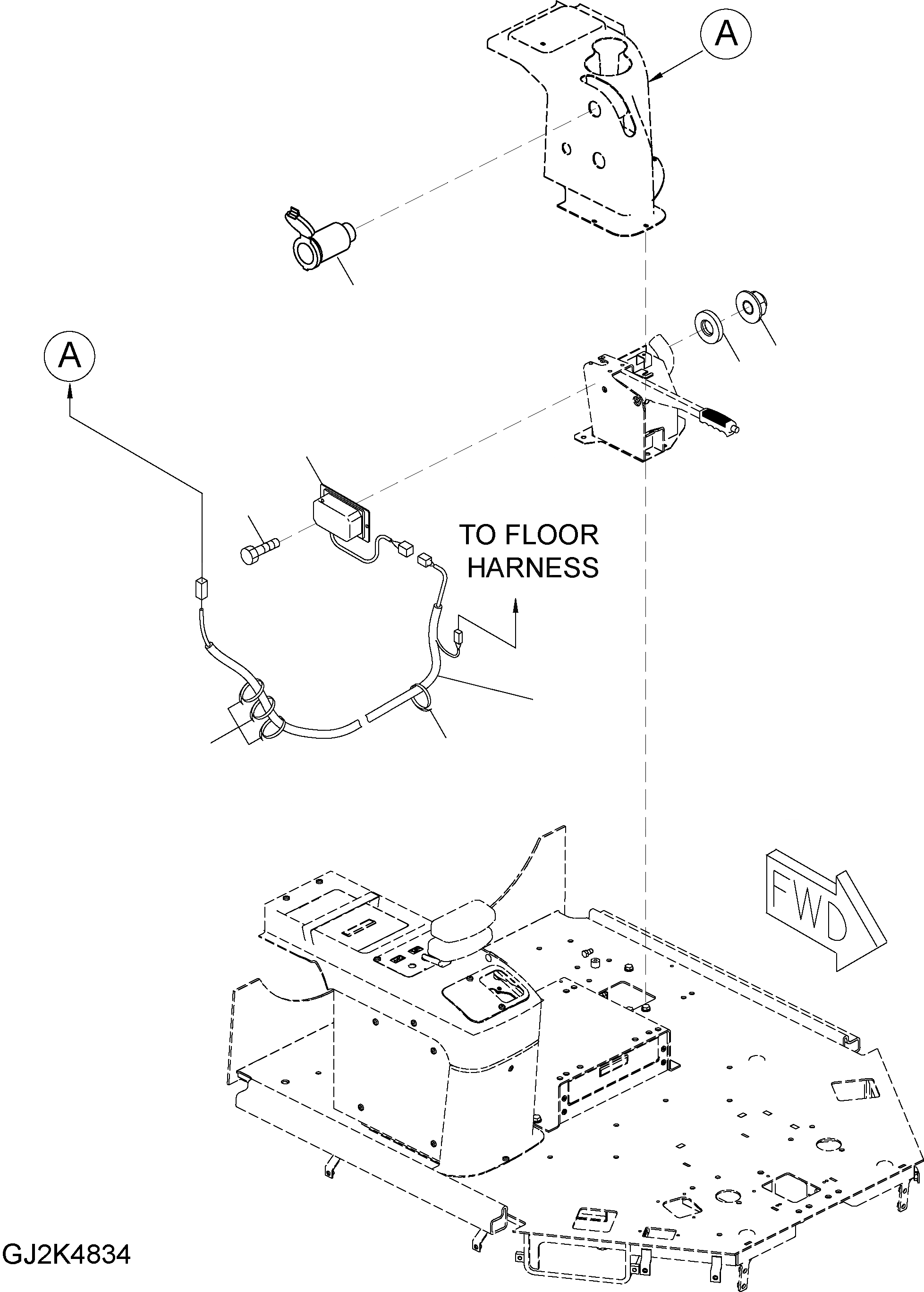 A

A

TO FLOOR HARNESS

FWD

GJ2K4834