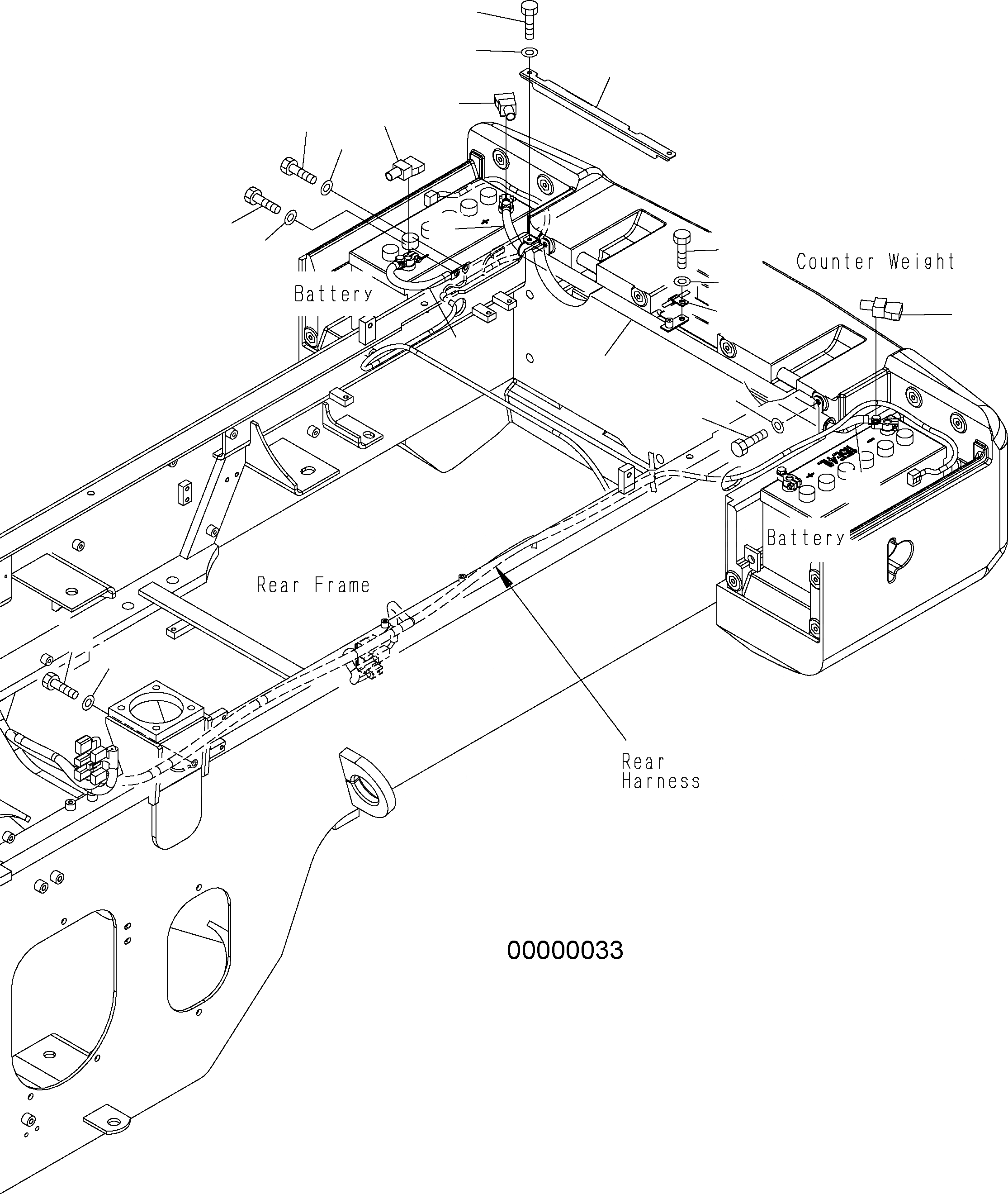 Counter Weight

Battery

Battery

Rear Frame

Rear
Harness

00000033