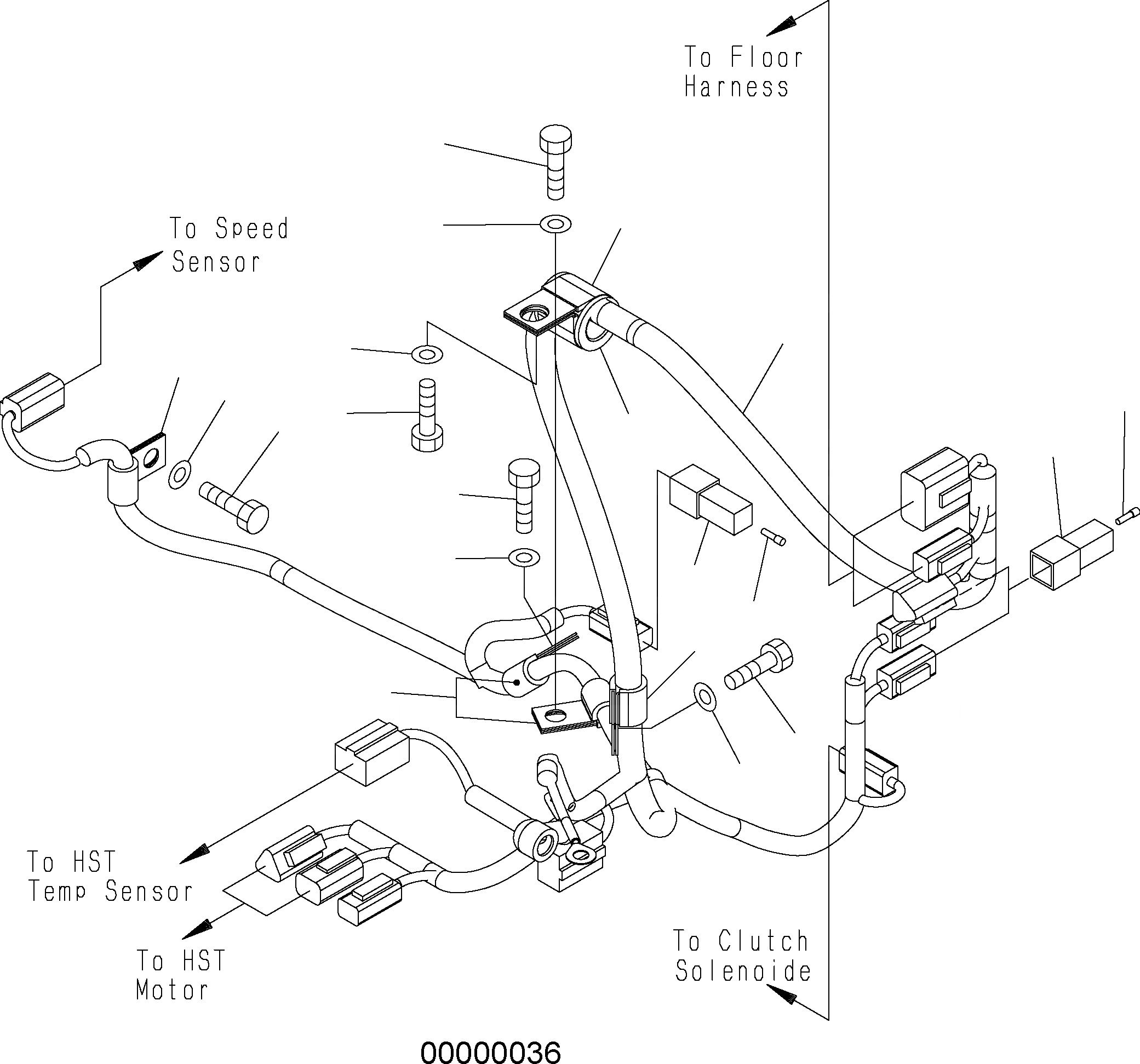 To Floor Harness

To Speed Sensor

To HST Temp Sensor

To HST Motor

To Clutch Solenoide

00000036