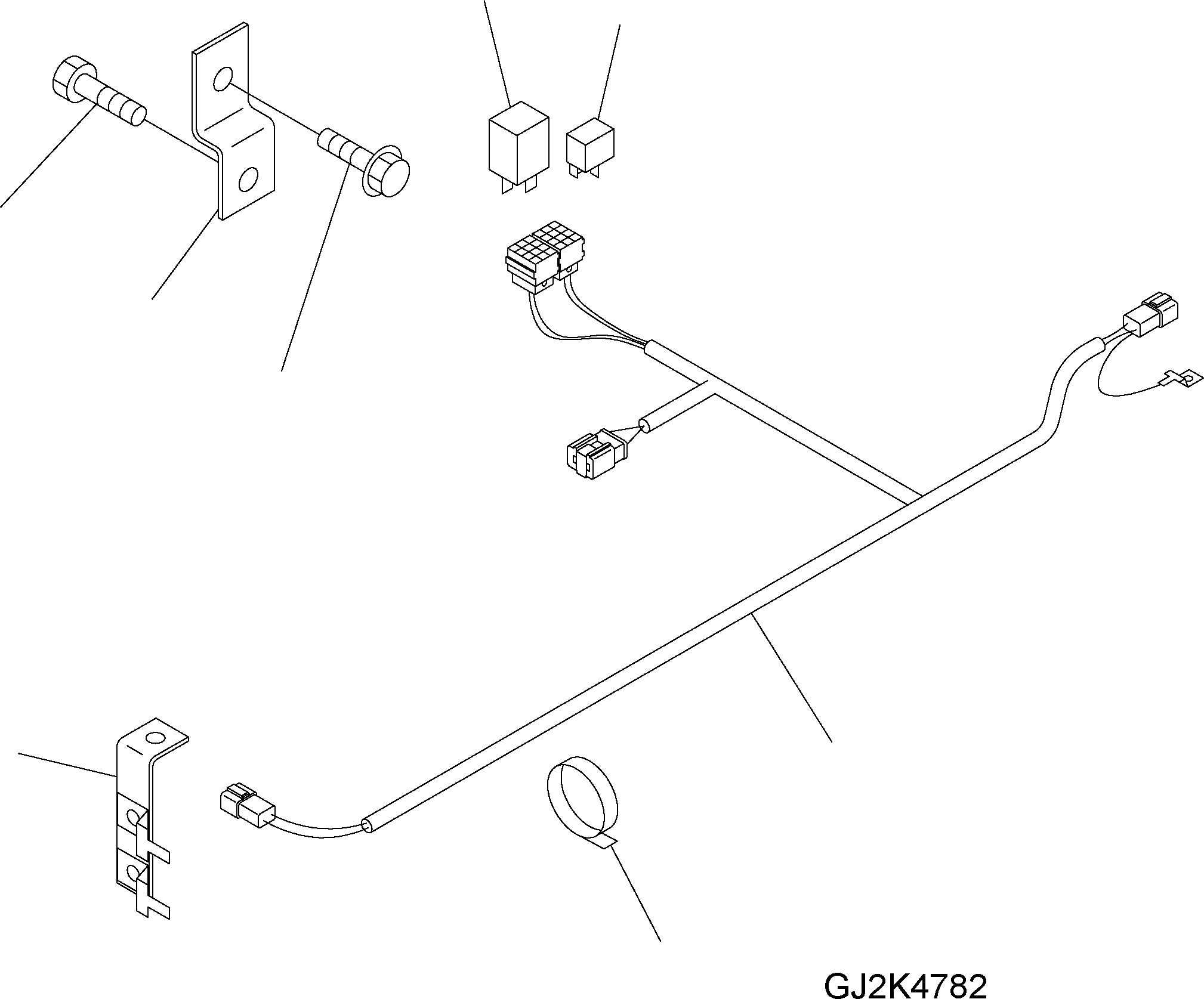 GJ2K4782