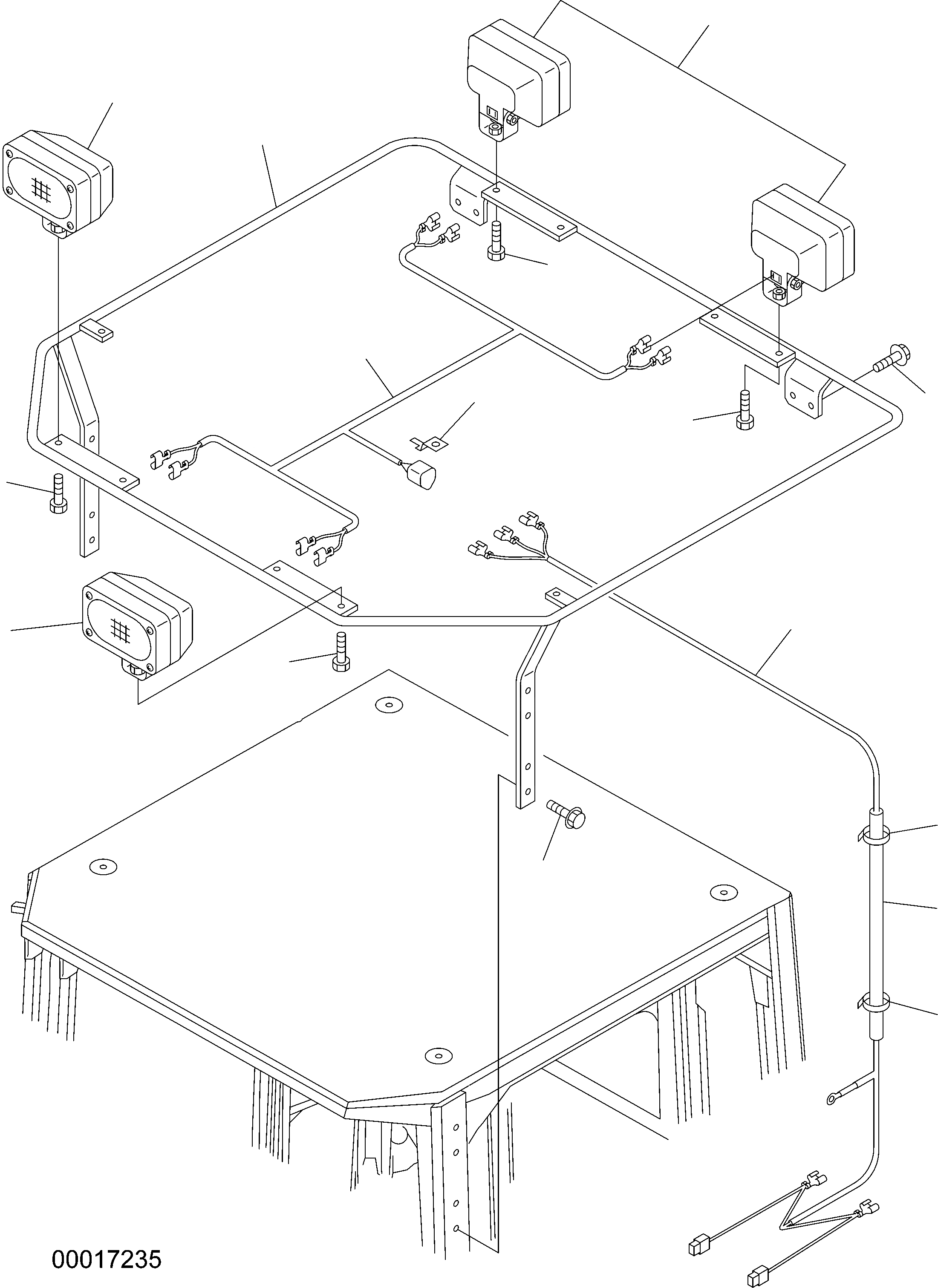 00017235