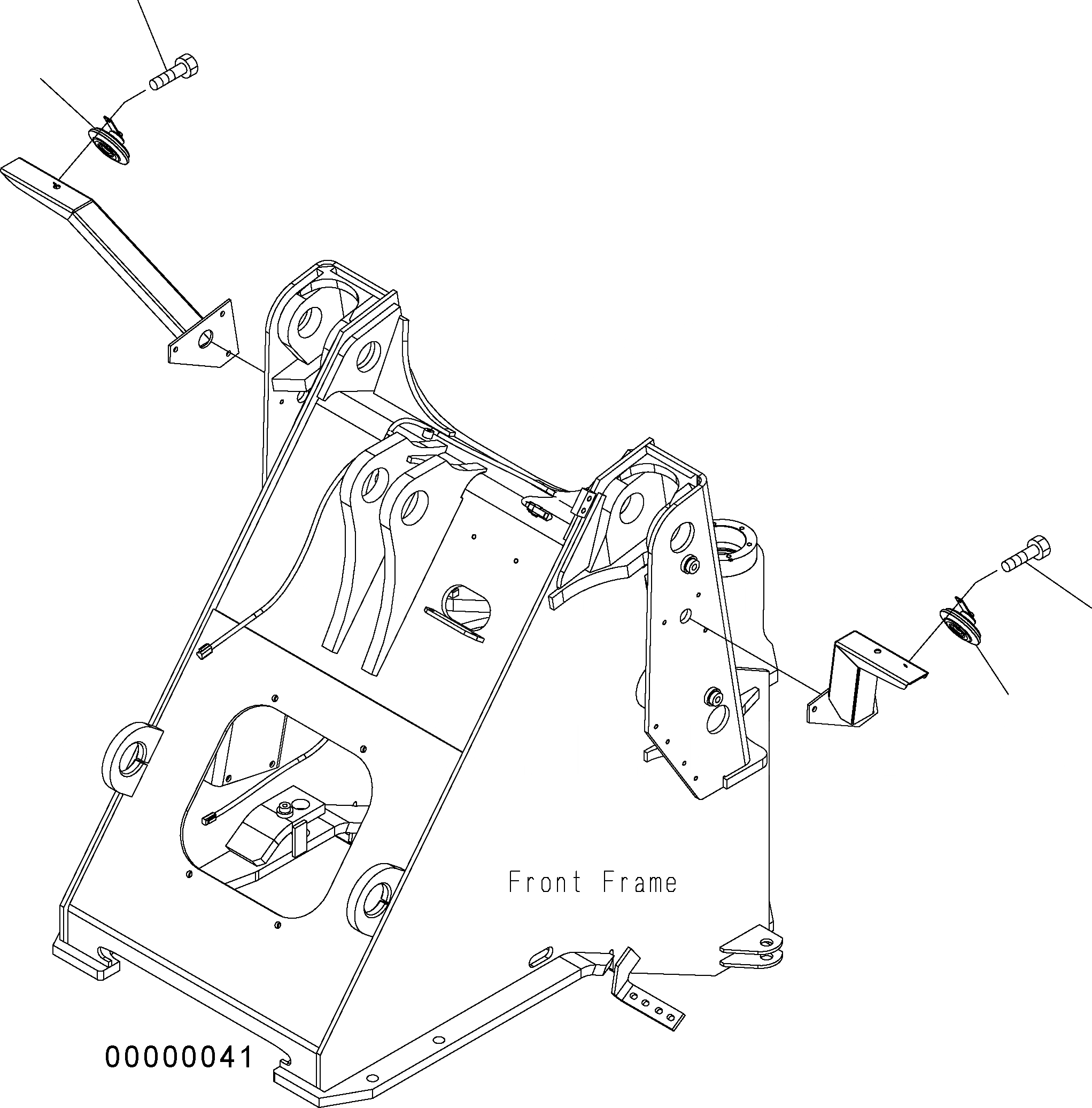 Front Frame

00000041