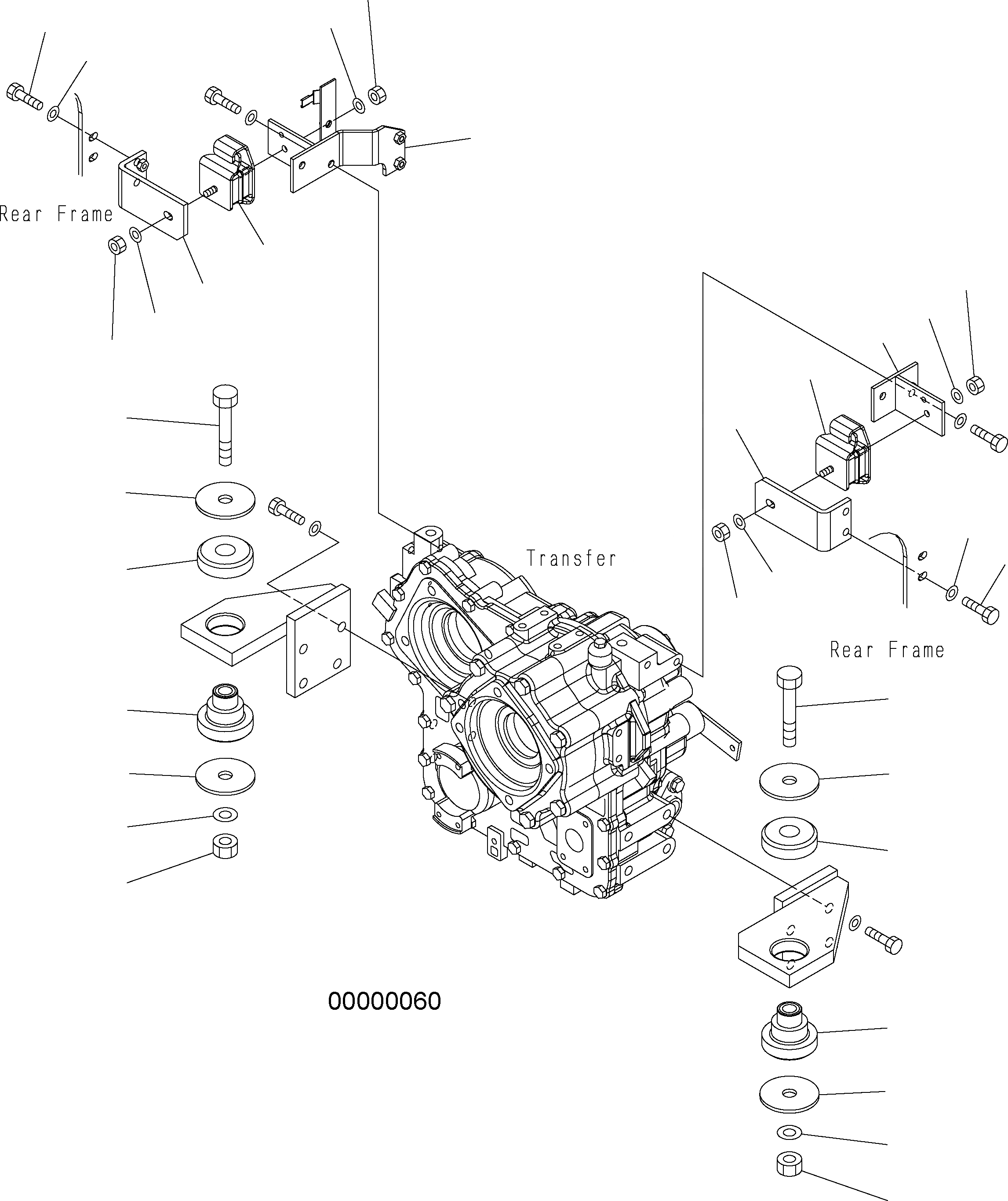 Rear Frame

Transfer

Rear Frame

00000060