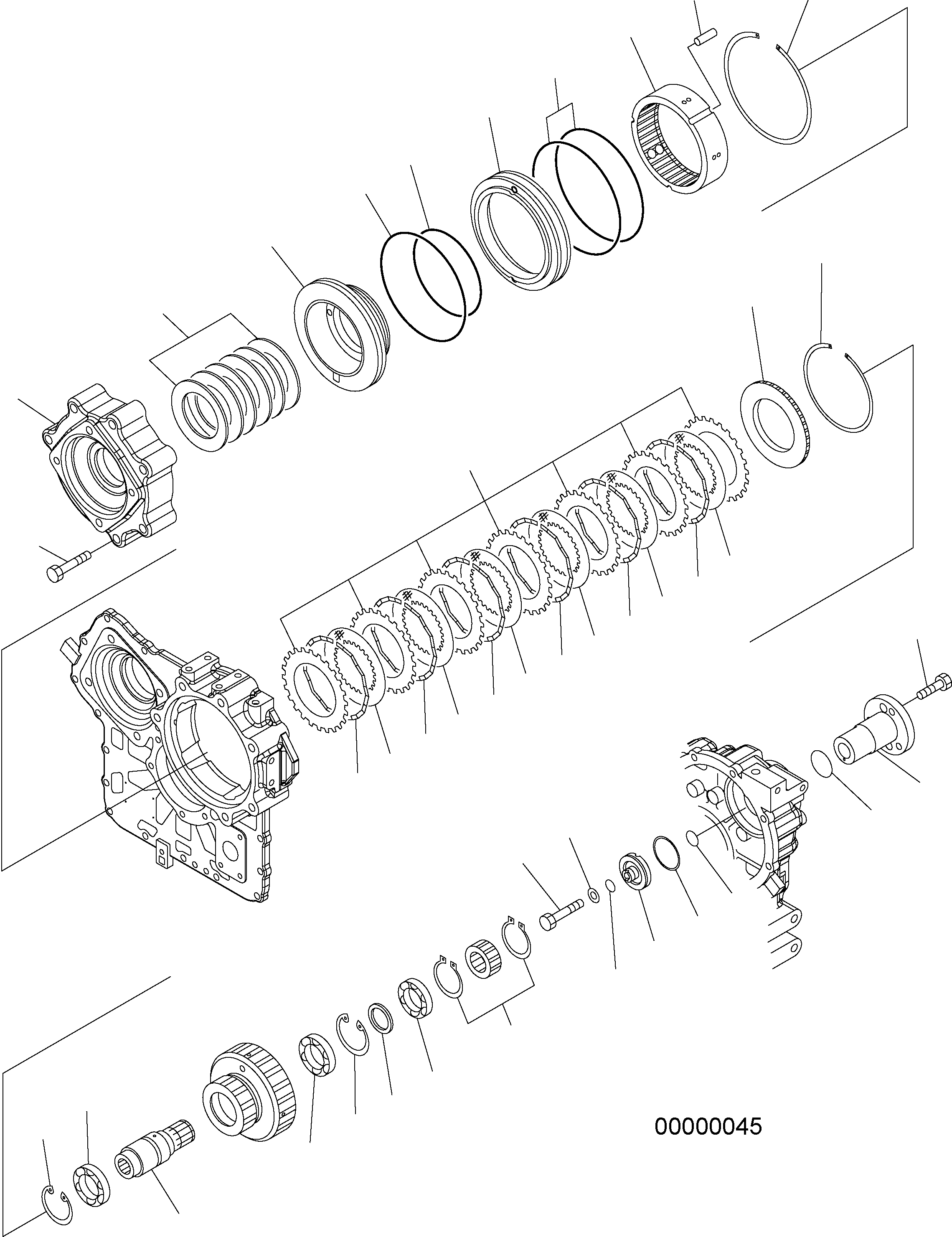 00000045