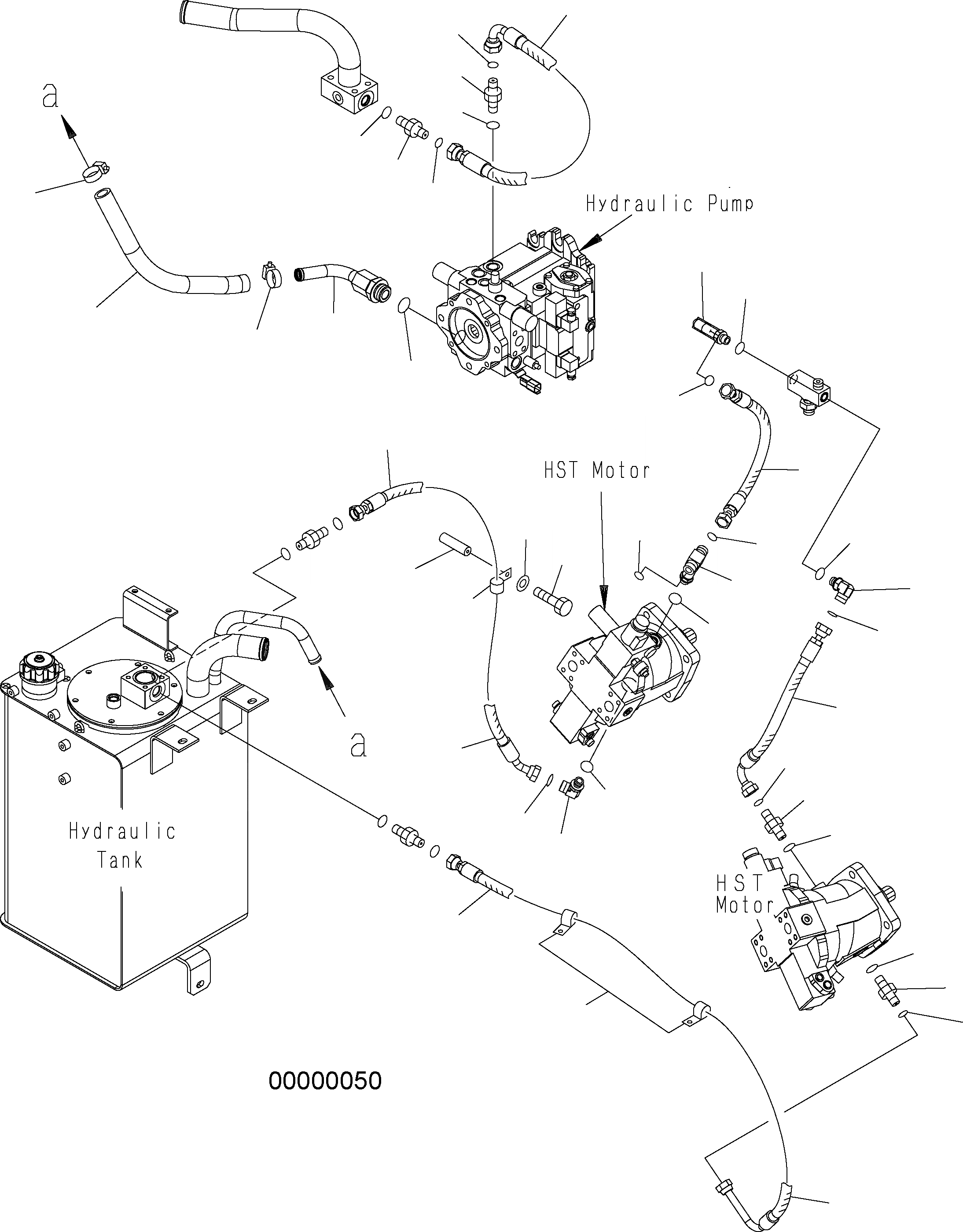 a

Hydraulic Pump

HST Motor

a

Hydraulic Tank

HST Motor

00000050