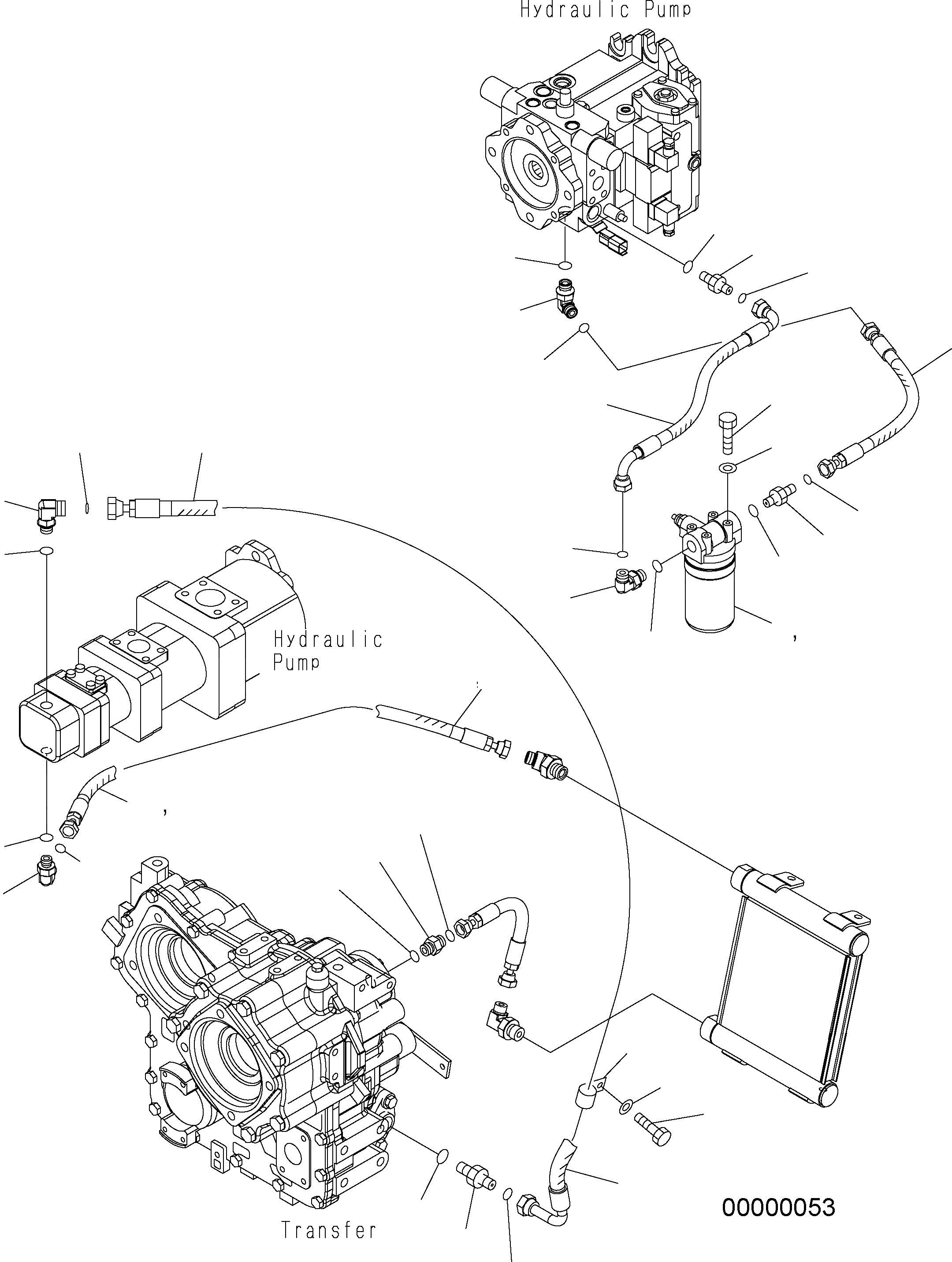 Hydraulic Pump

Hydraulic Pump

Transfer

00000053