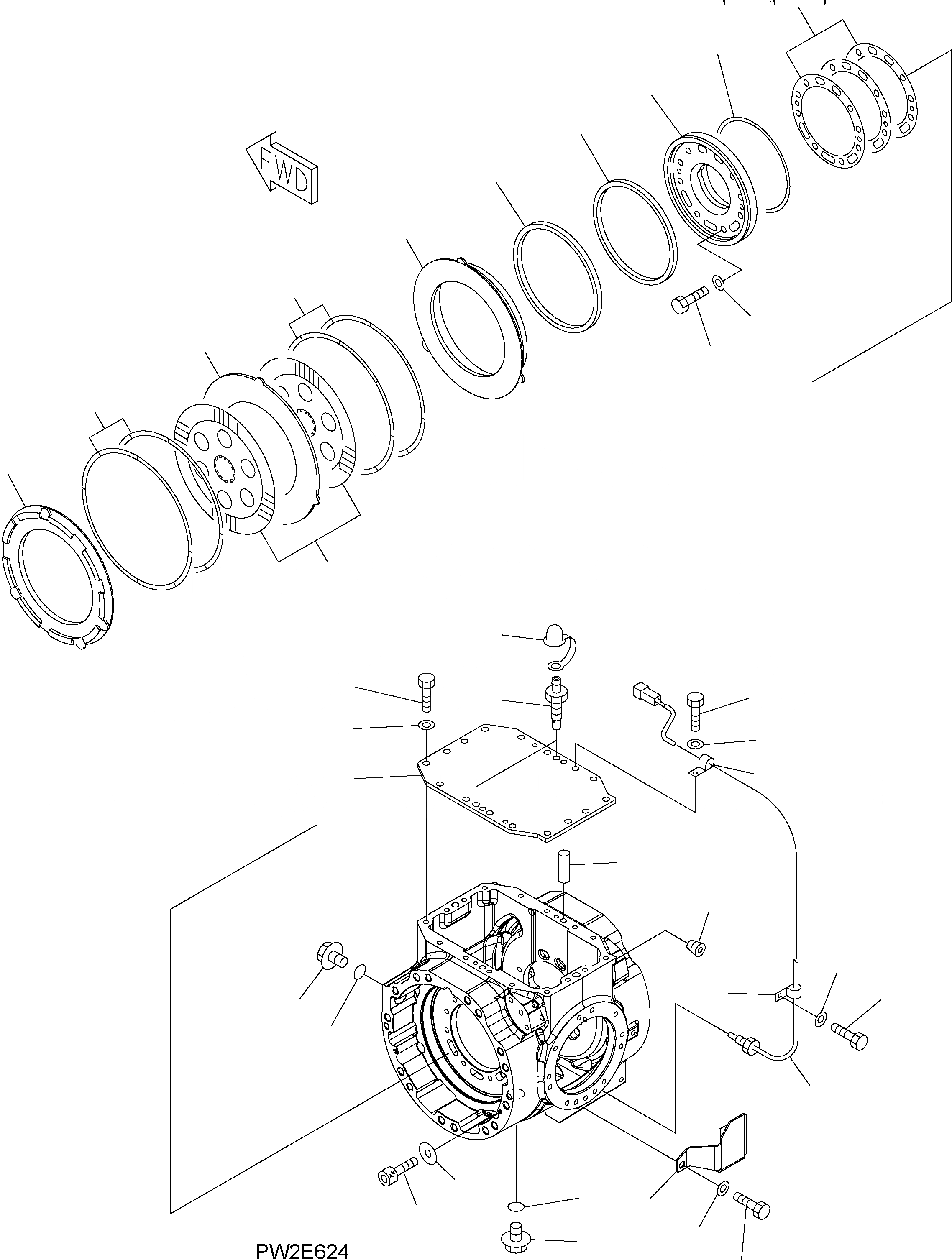 FWD

PW2E624