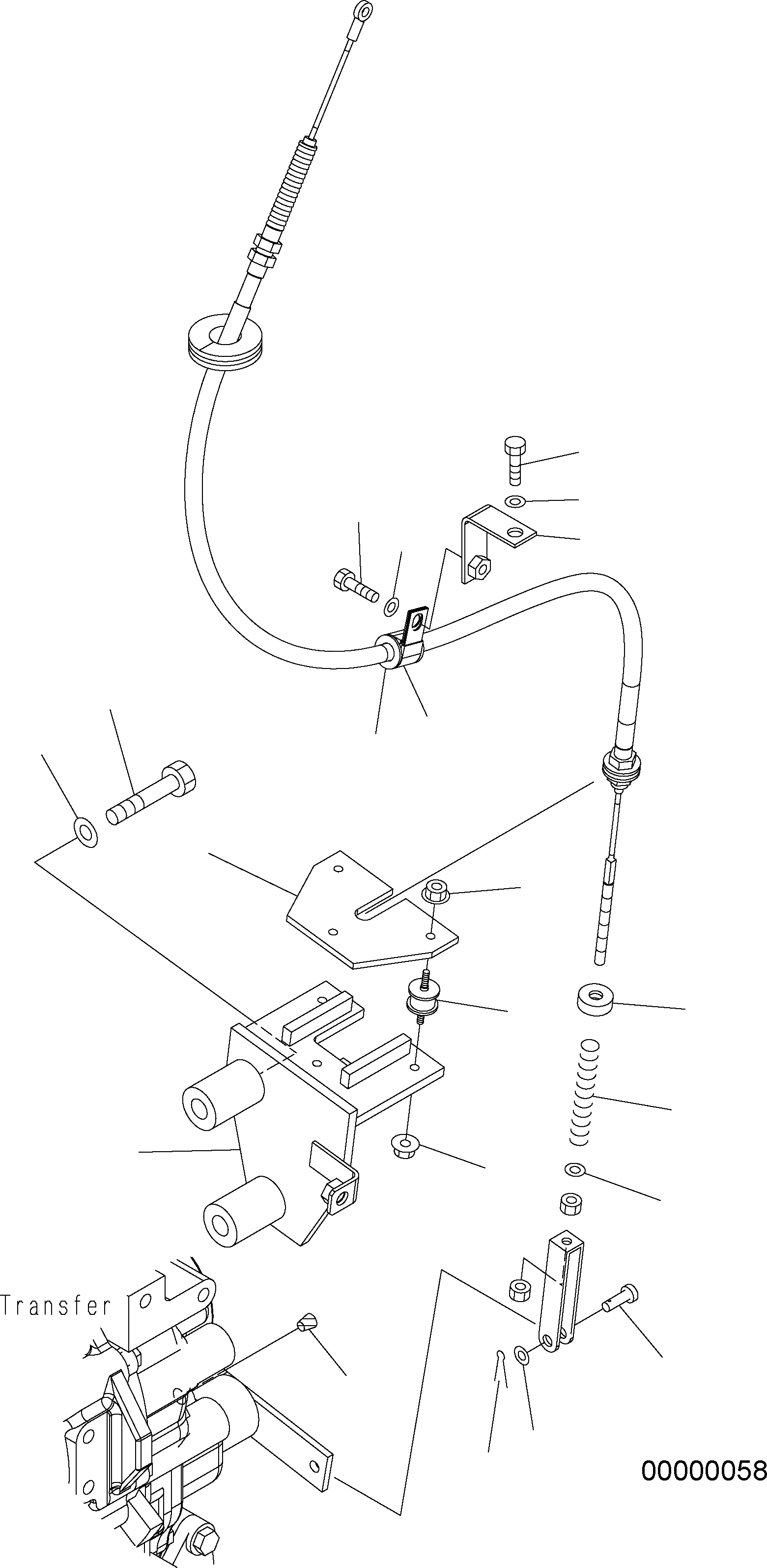 Transfer

00000058