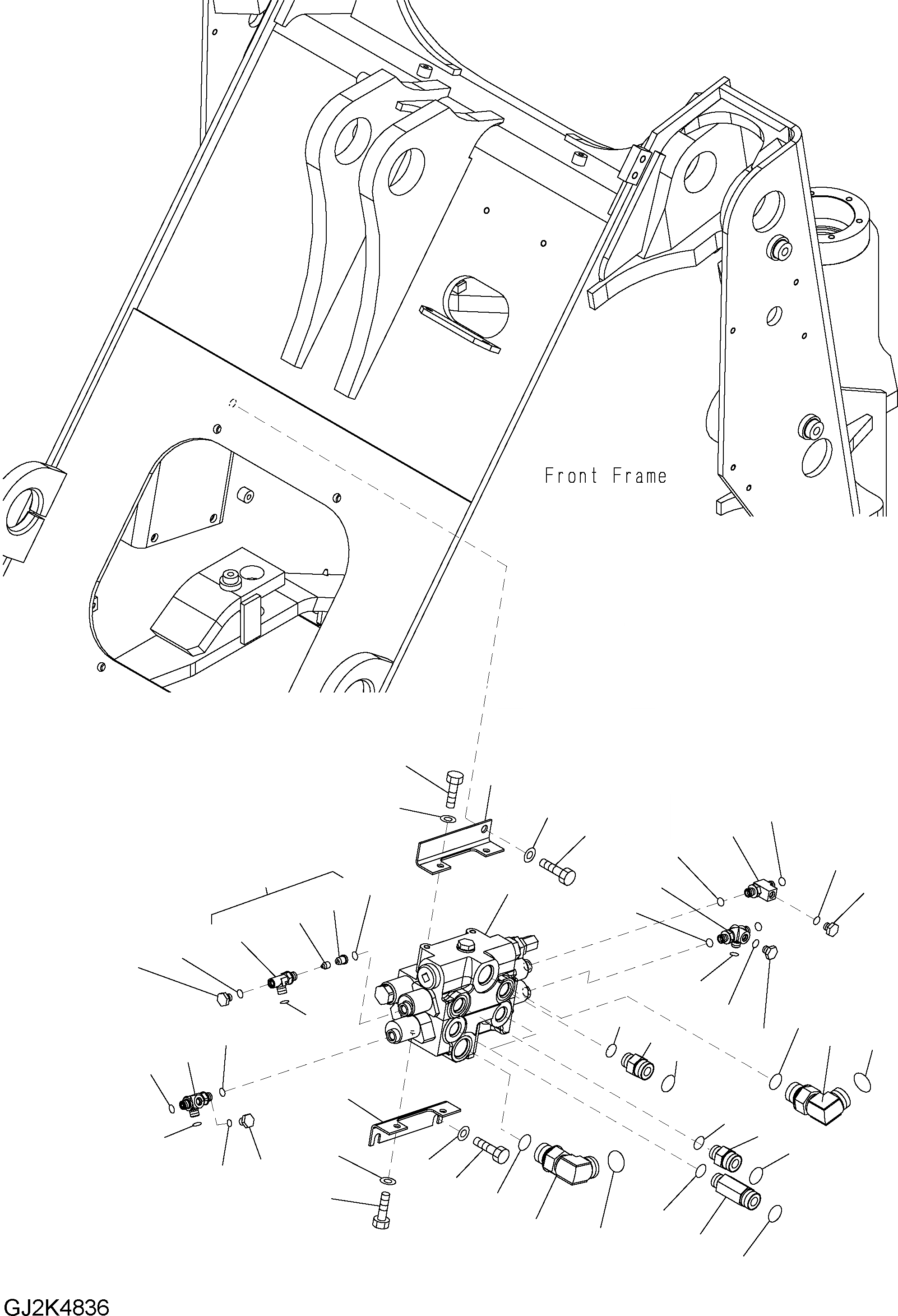 Front Frame

GJ2K4836