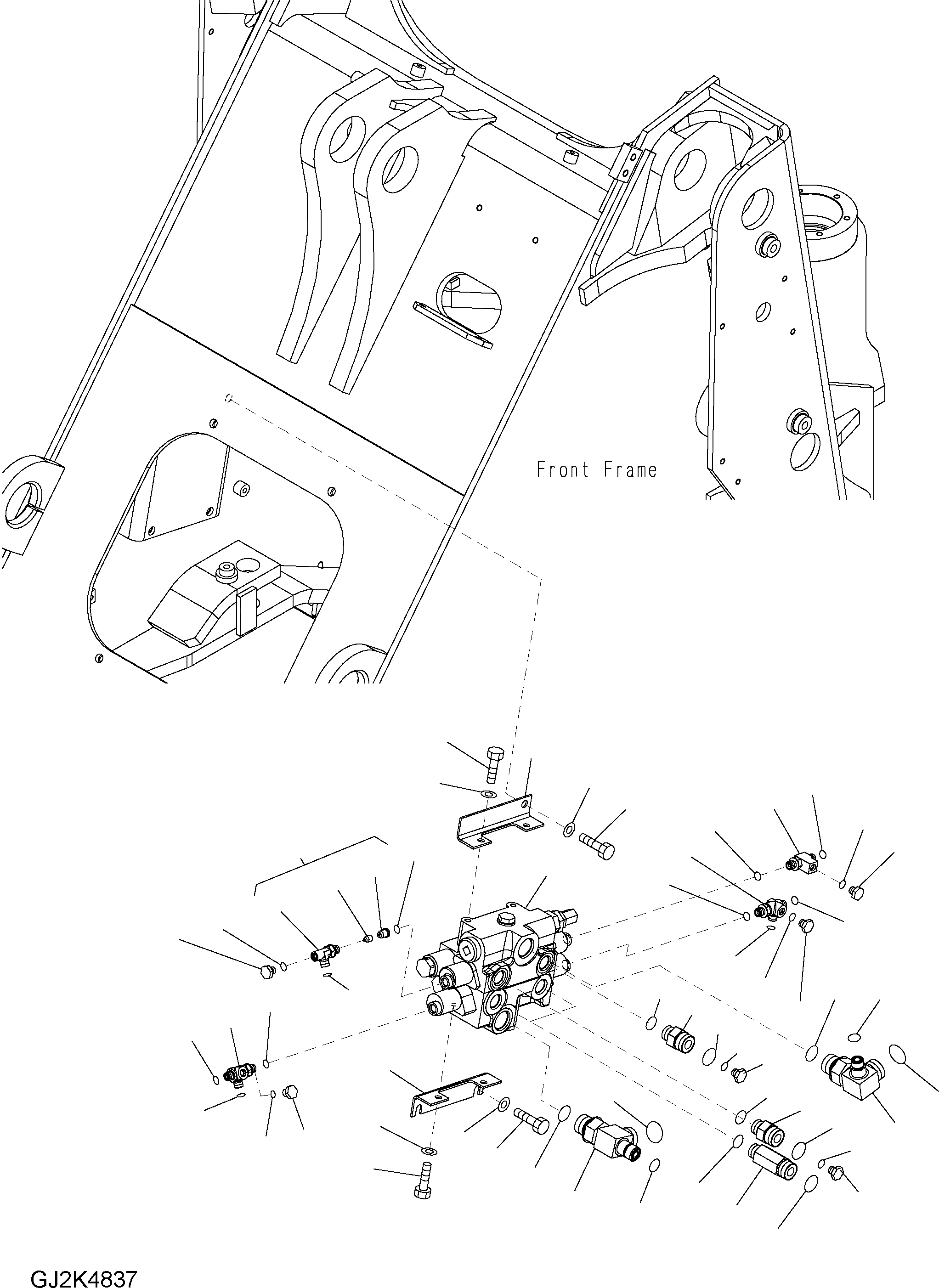 Front Frame

GJ2K4837