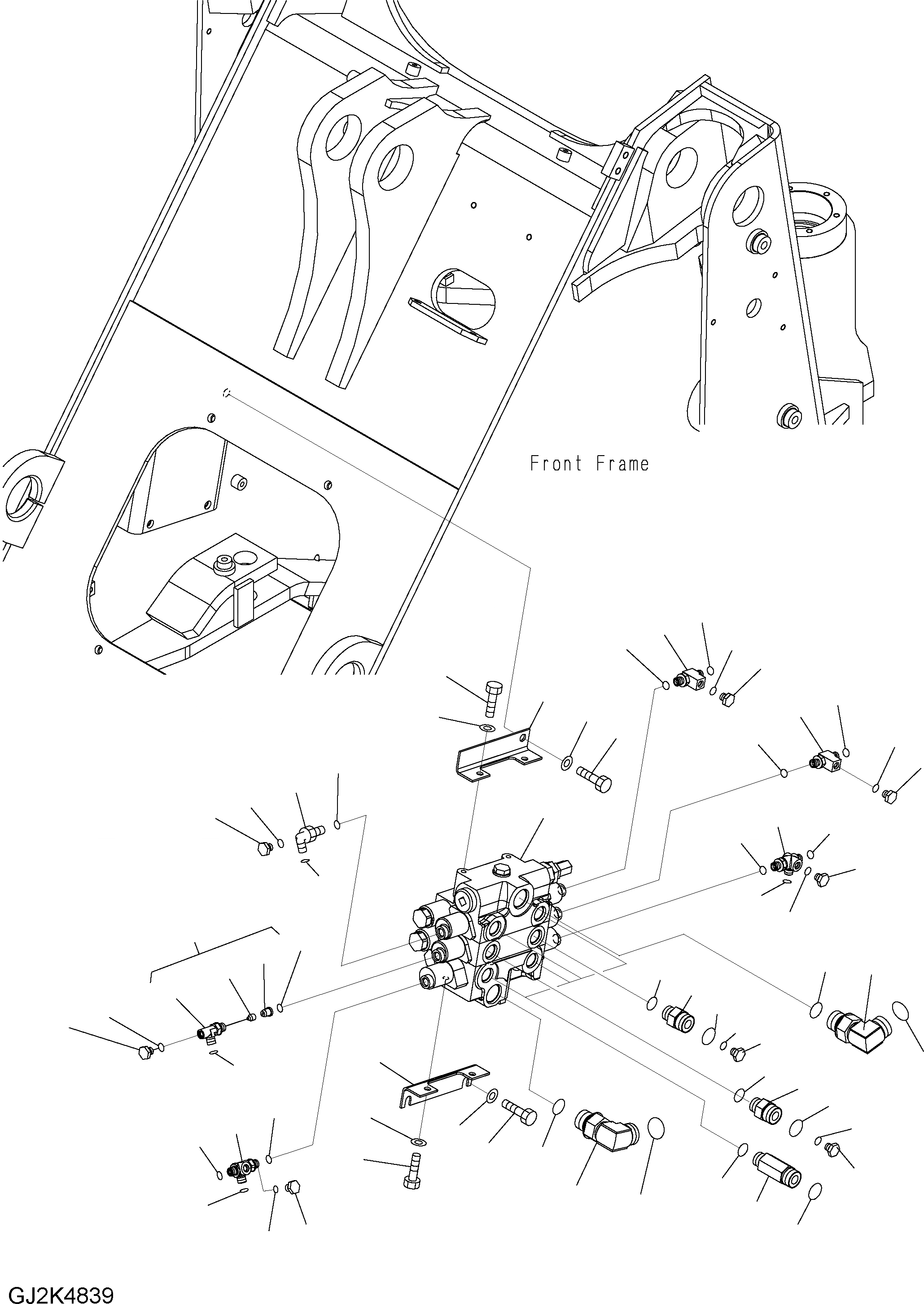 Front Frame

GJ2K4839