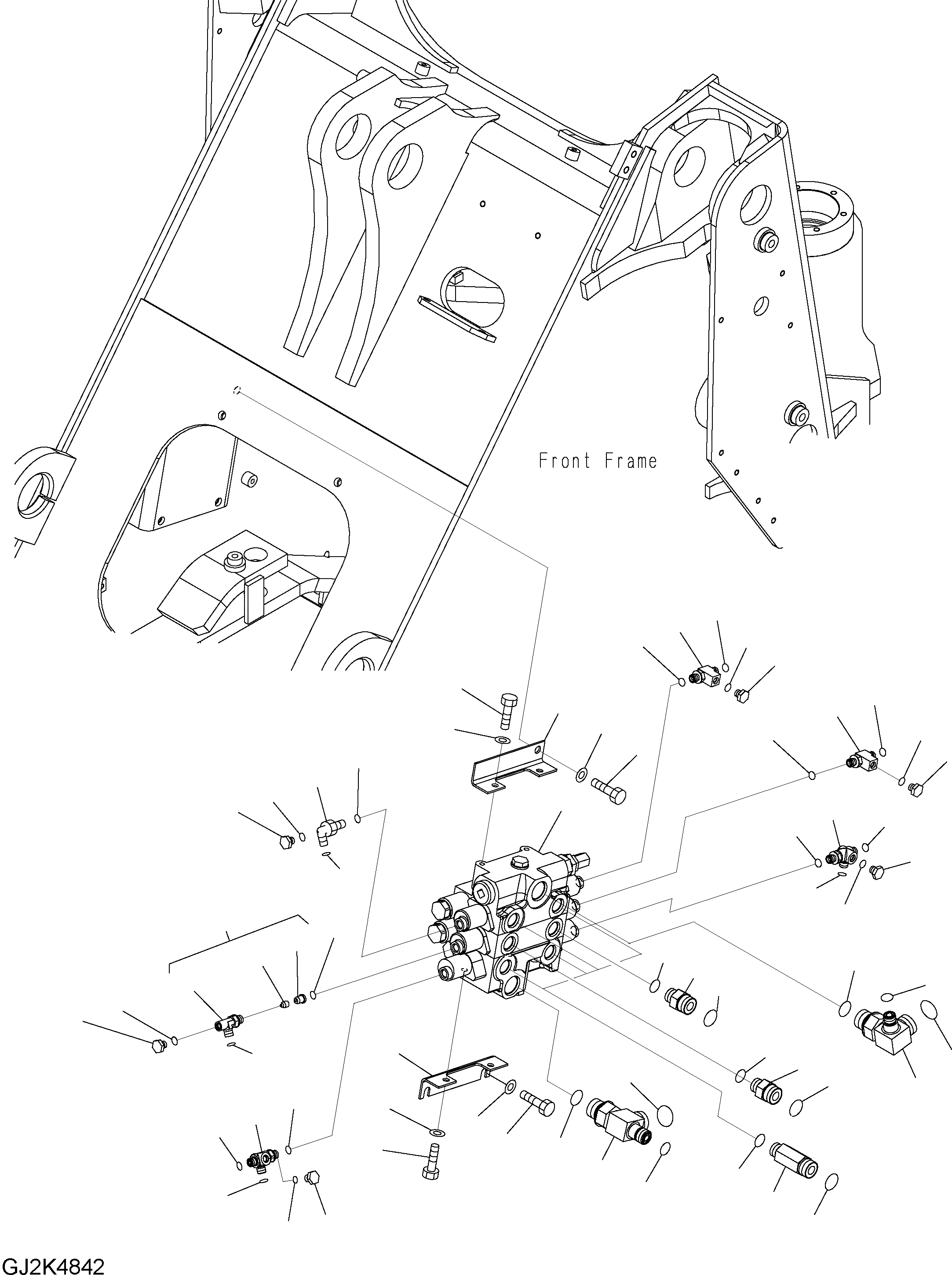 Front Frame

GJ2K4842