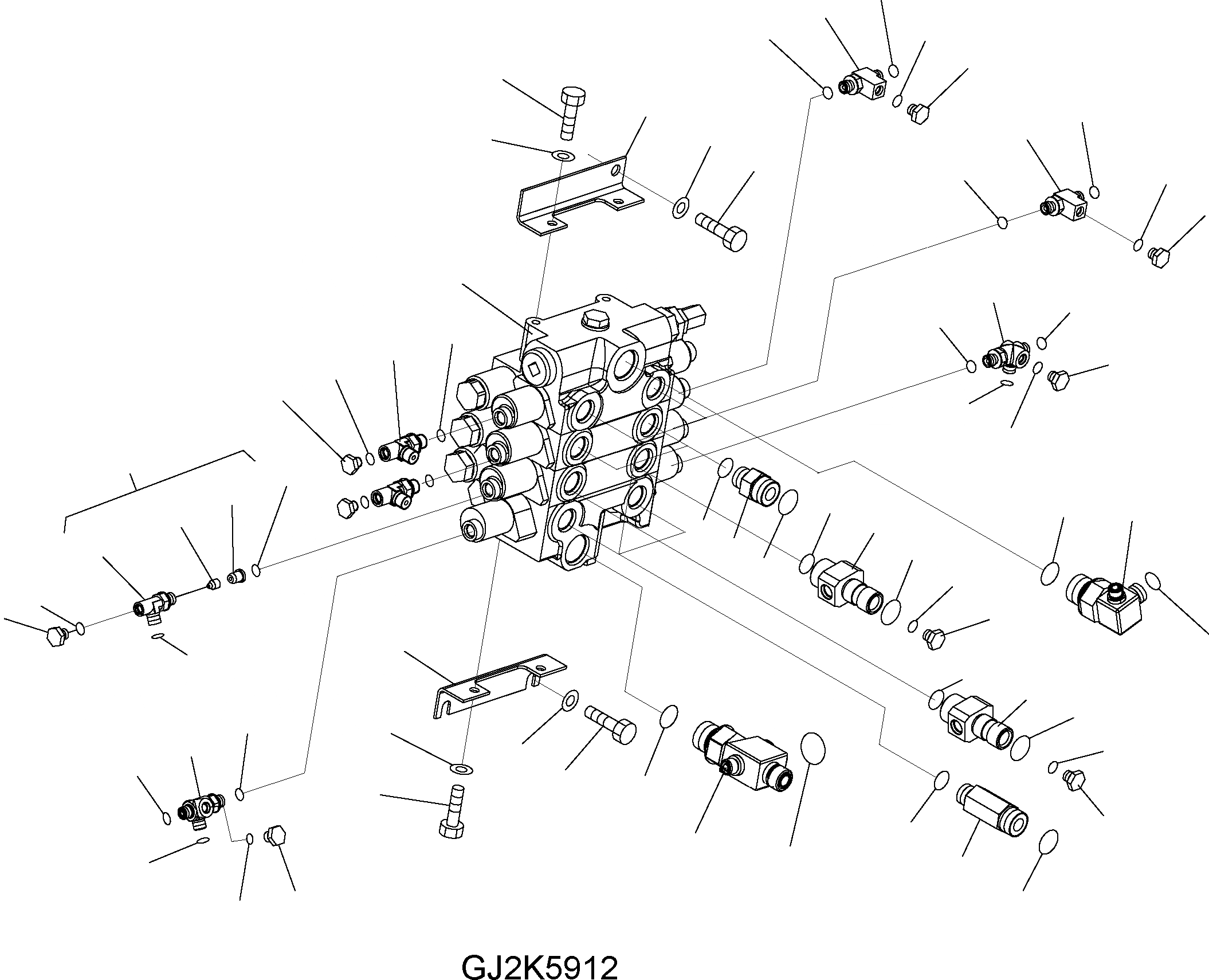 GJ2K5912